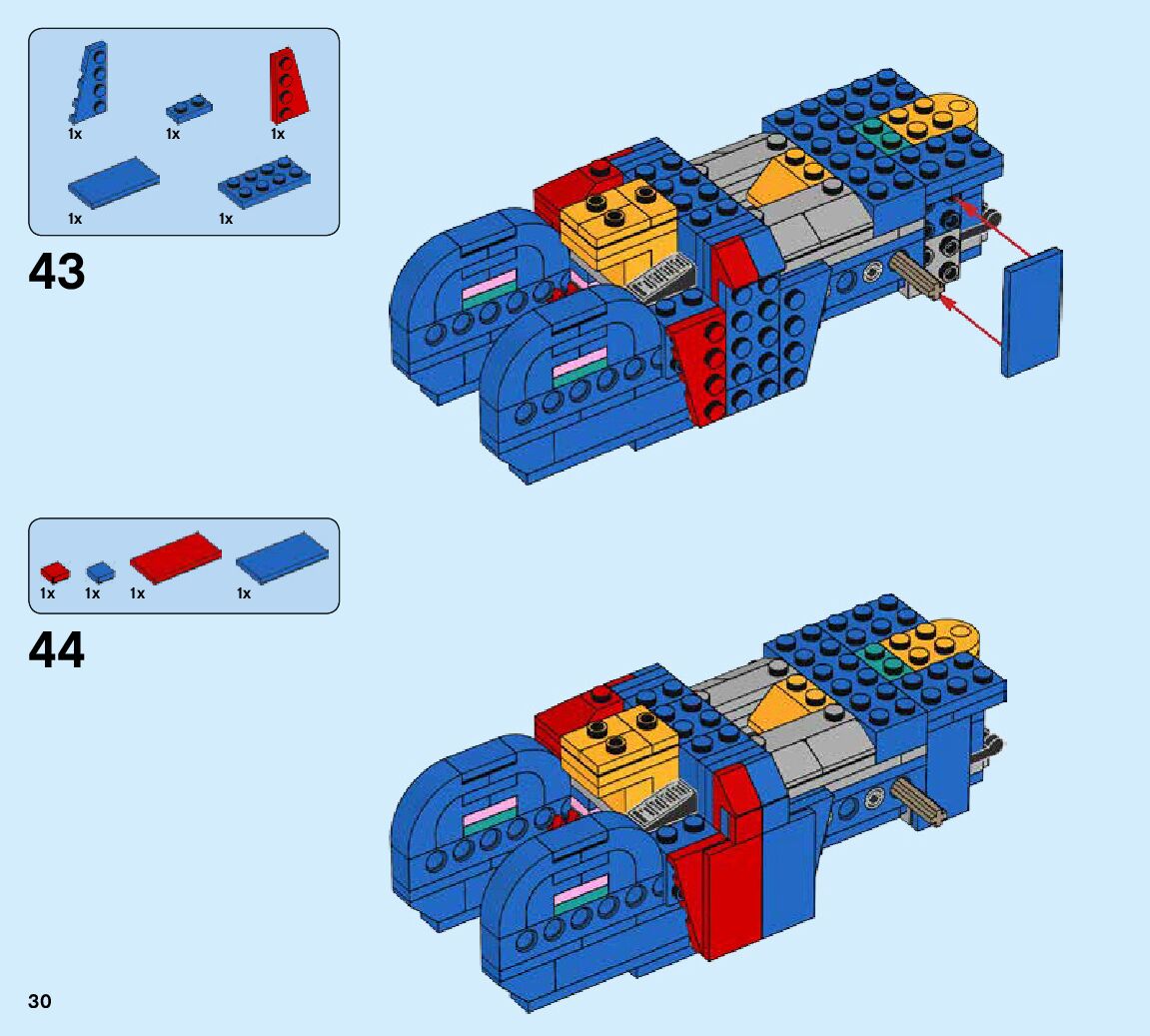 1x 1x 1x
1x 1x

43

1x 1x 1x 1x

44

30