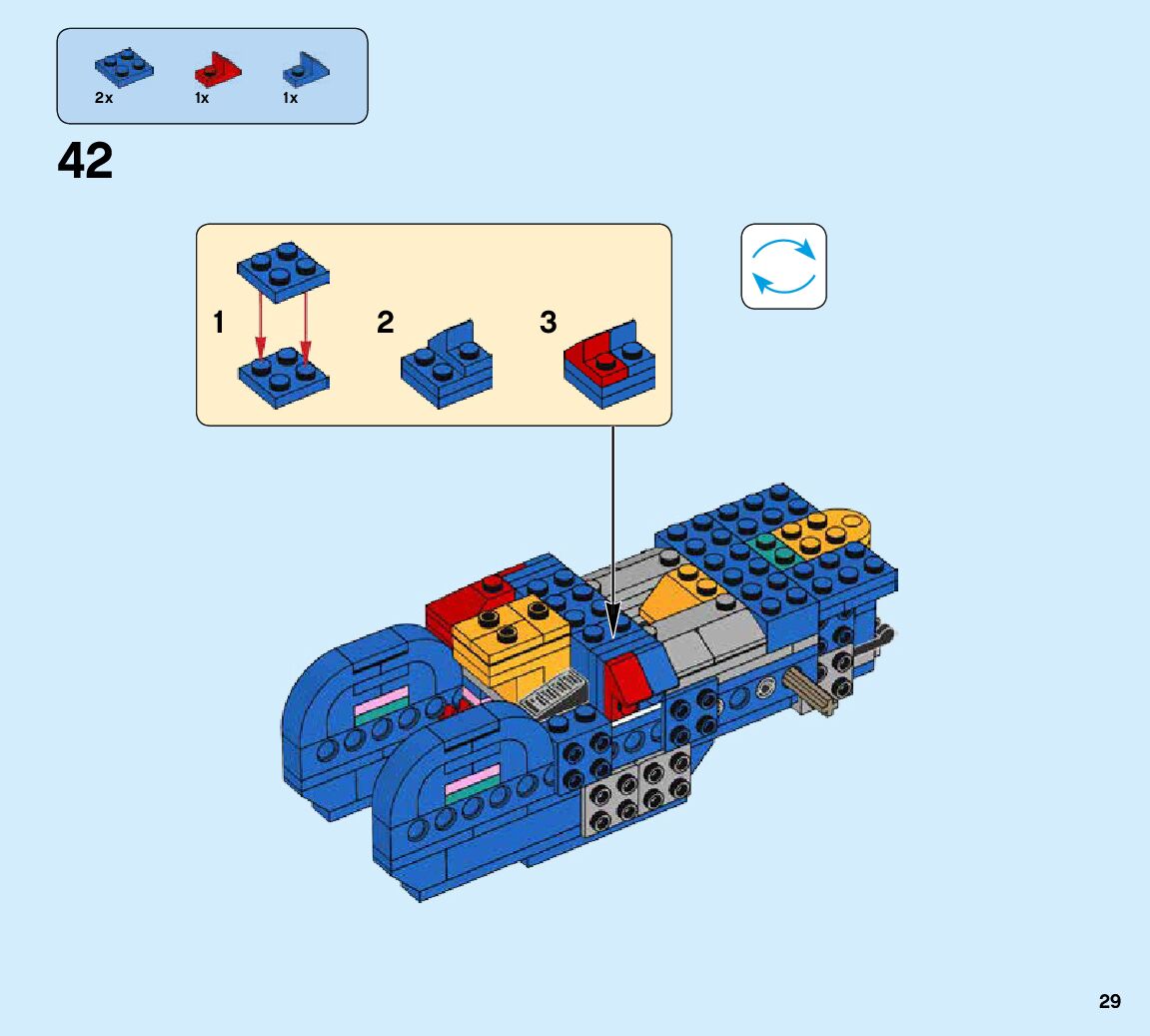 2x 1x 1x

42

1 2 3

29