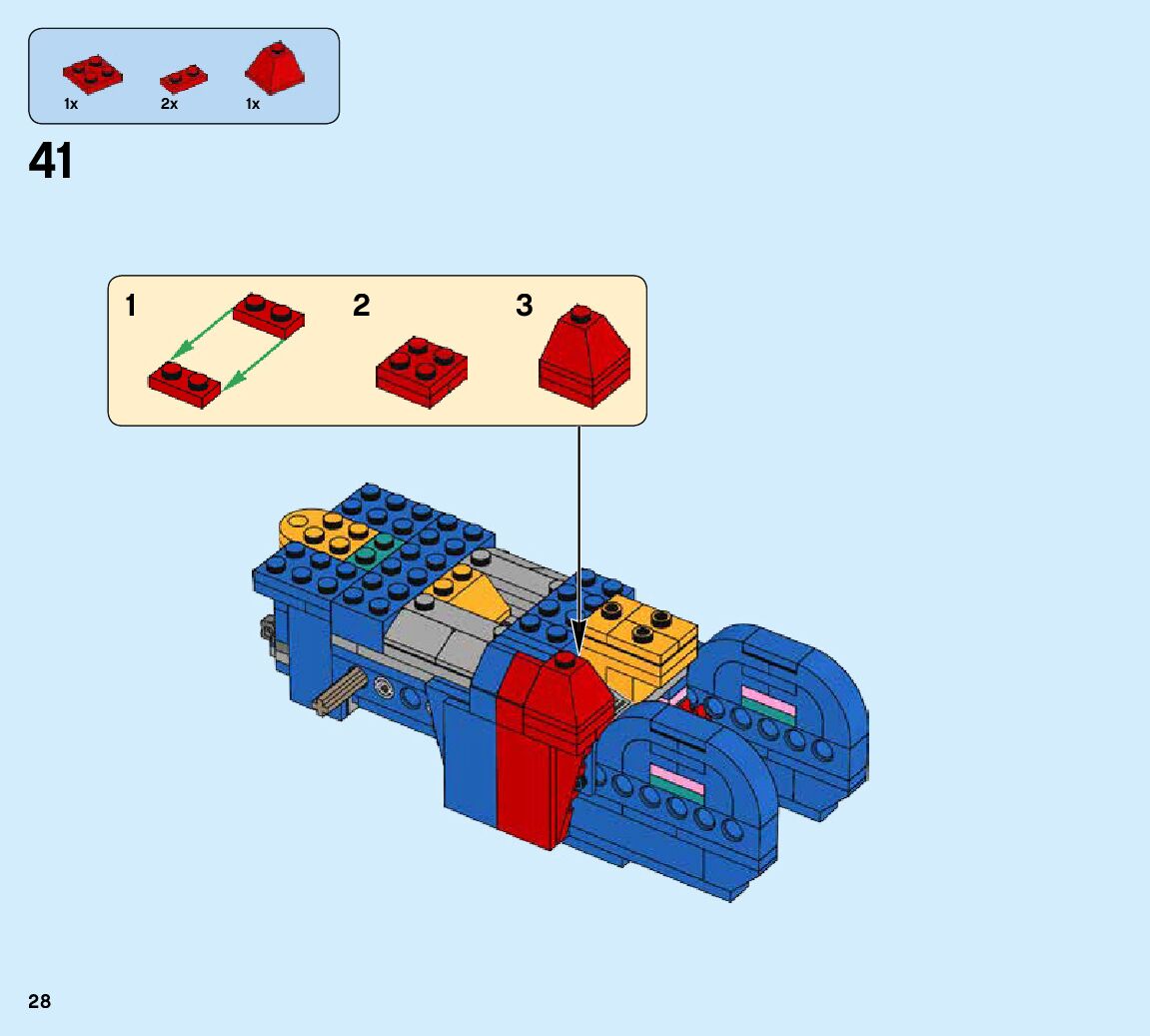 1x 2x 1x

41

1 2 3

28