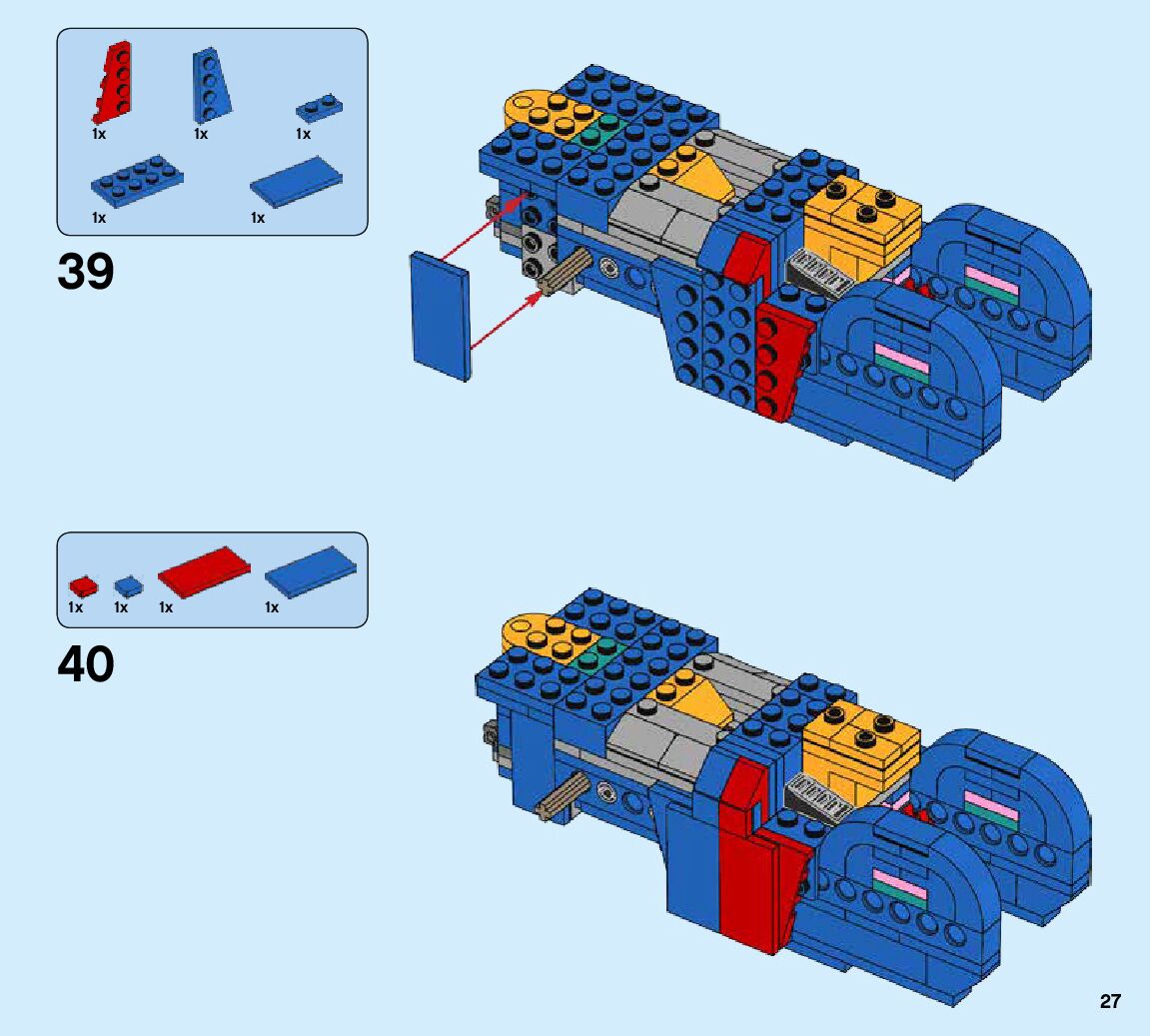 1x 1x 1x
1x 1x

39

1x 1x 1x 1x

40

27