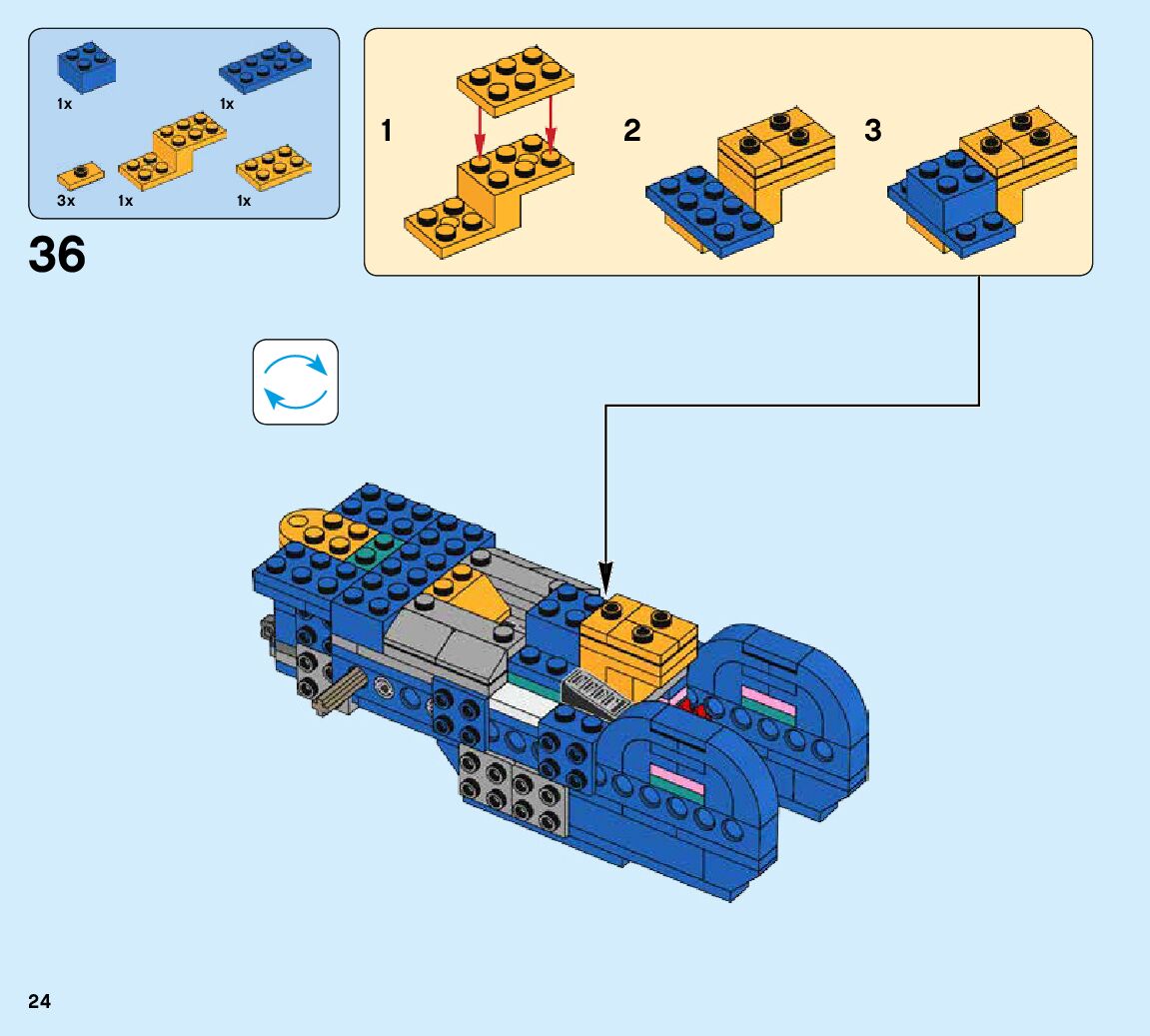 1x
1x
3x
1x
1x

36

1
2
3

24