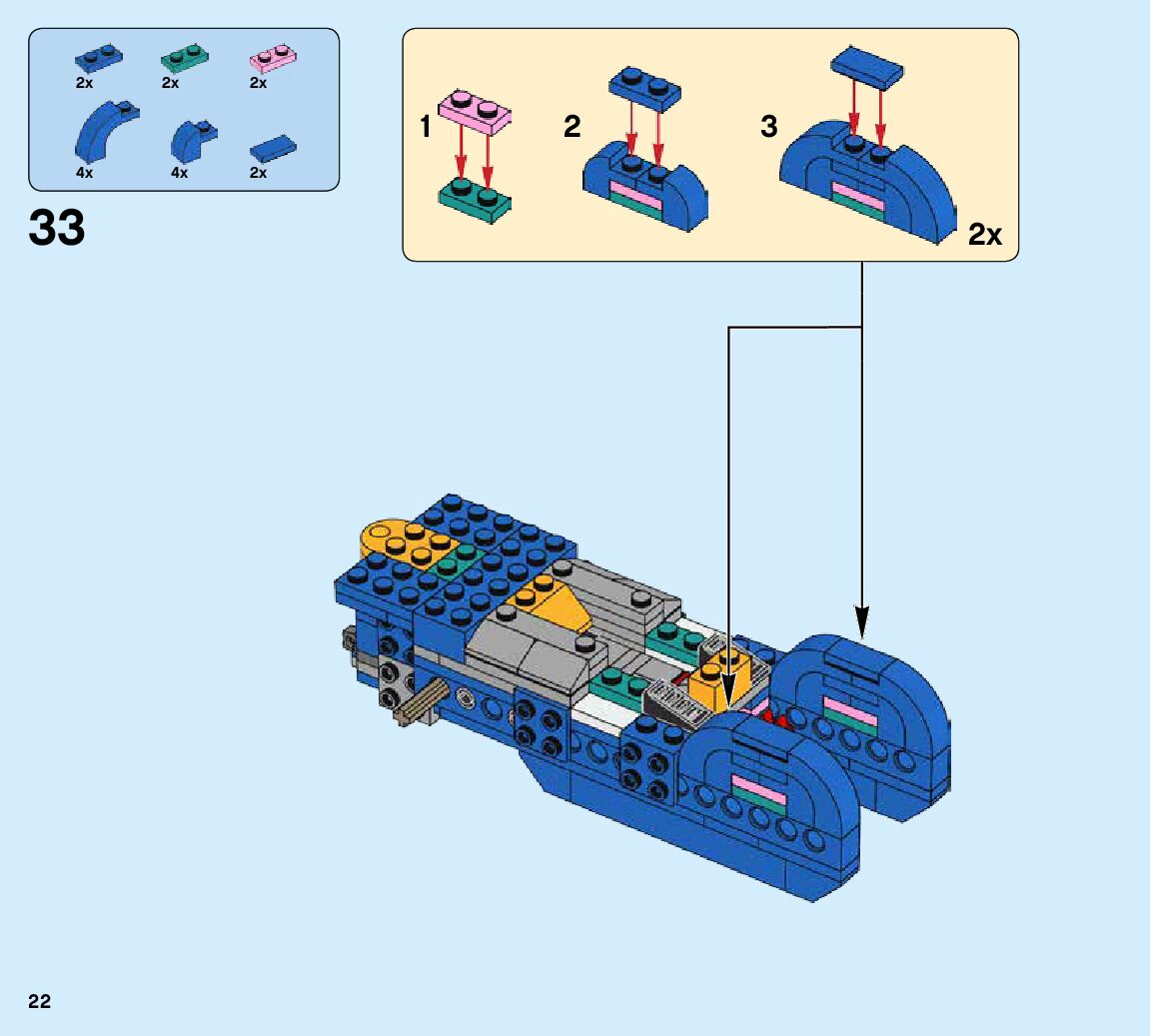 2x
2x
2x
4x
4x
2x

33

1
2
3
2x

22