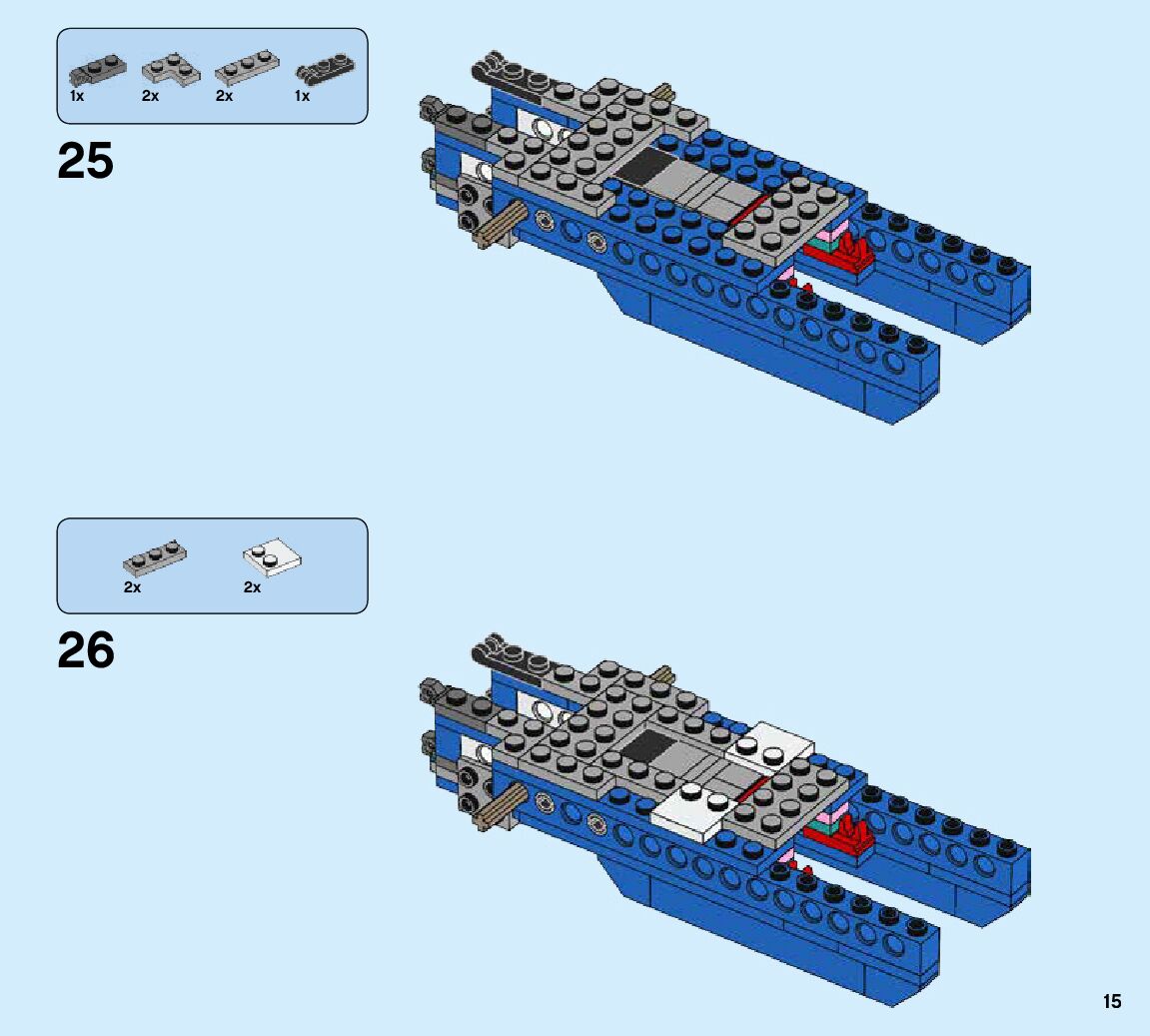 1x 2x 2x 1x

25

2x 2x

26

15