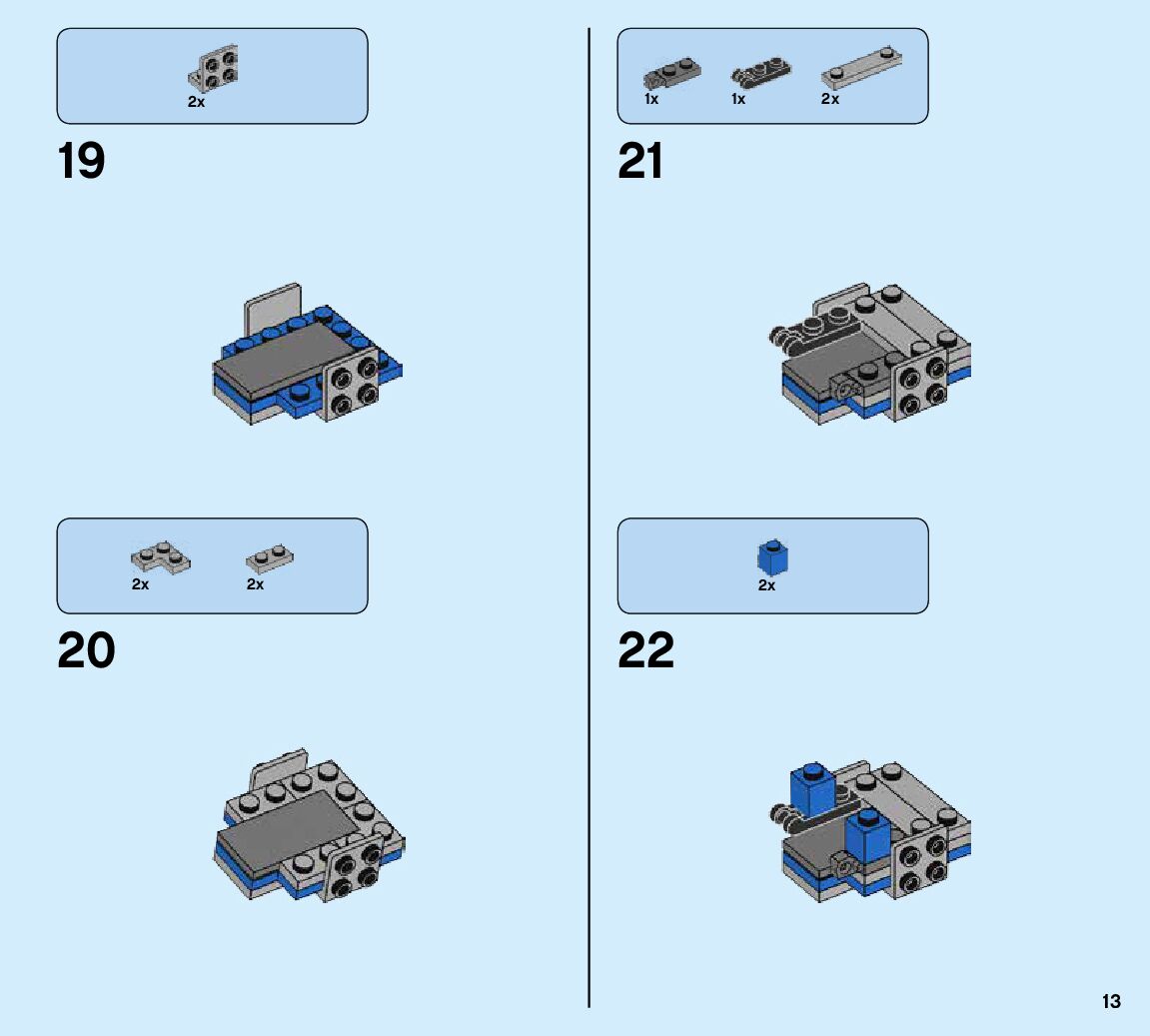 2x

19

2x 2x

20

1x 1x 2x

21

2x

22

13