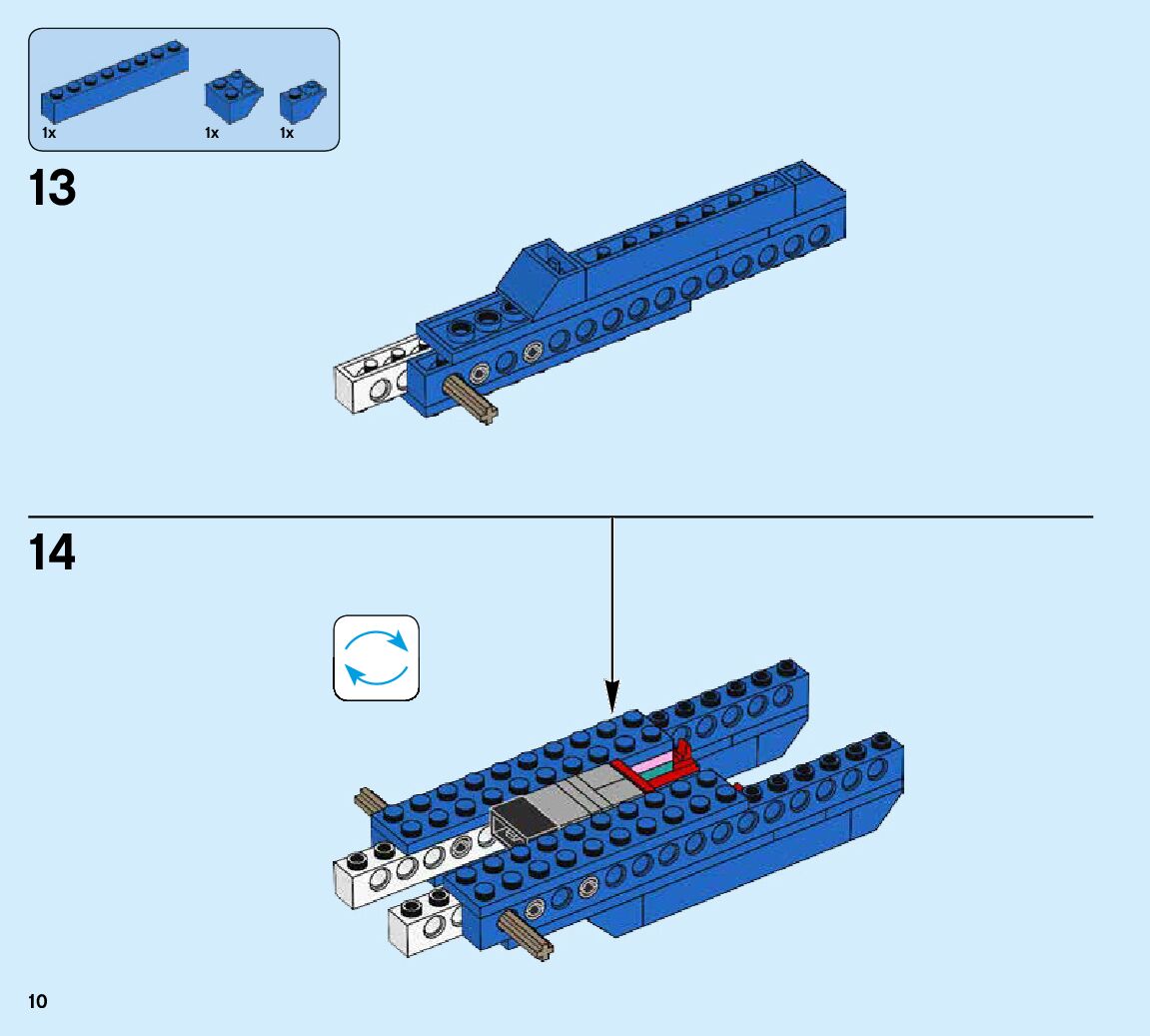 1x
1x
1x

13

14

10