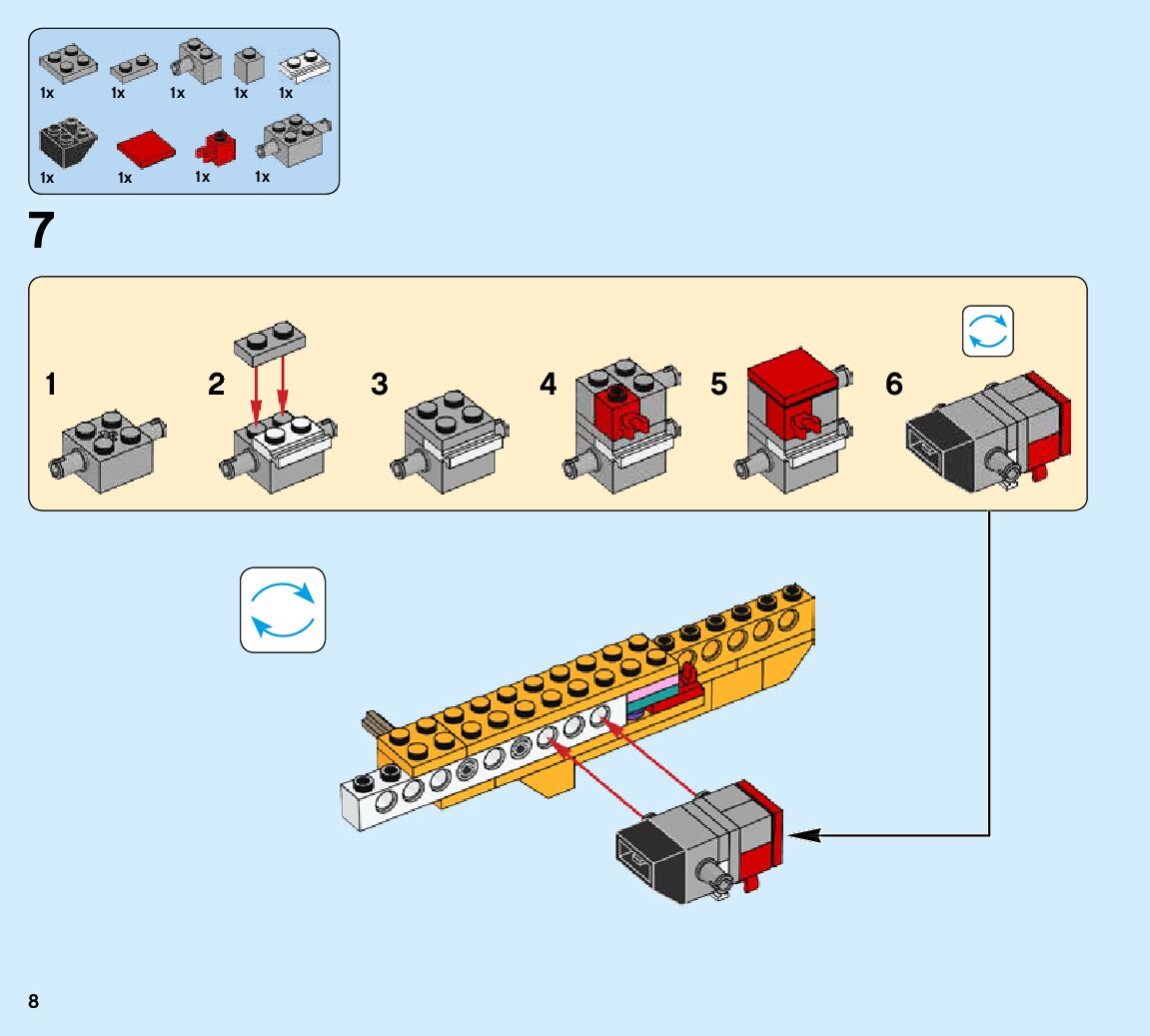 1x 1x 1x 1x 1x

1x 1x 1x 1x

7

1

2

3

4

5

6

8