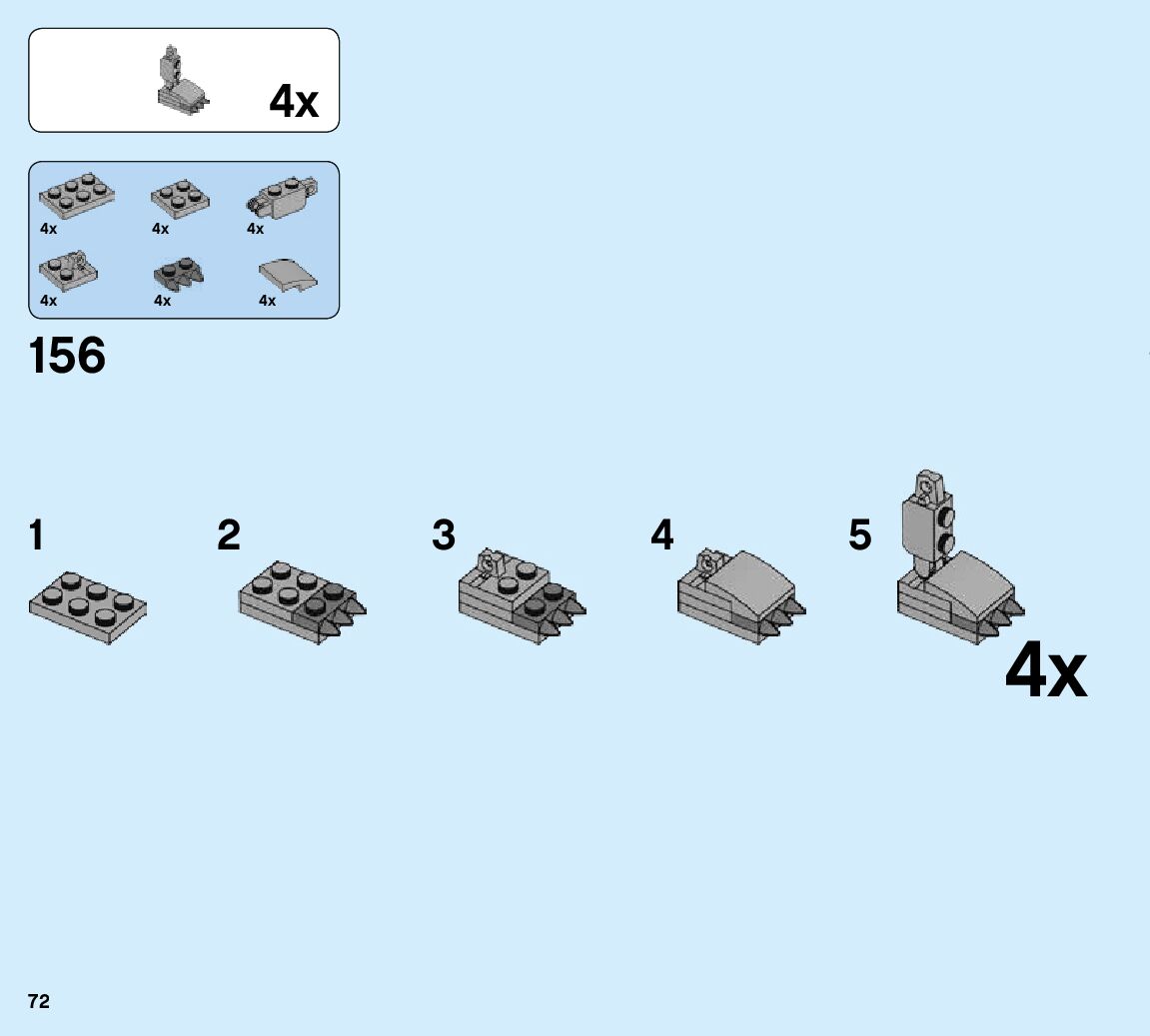 4x

4x
4x
4x
4x
4x
4x

156

1
2
3
4
5

4x

72