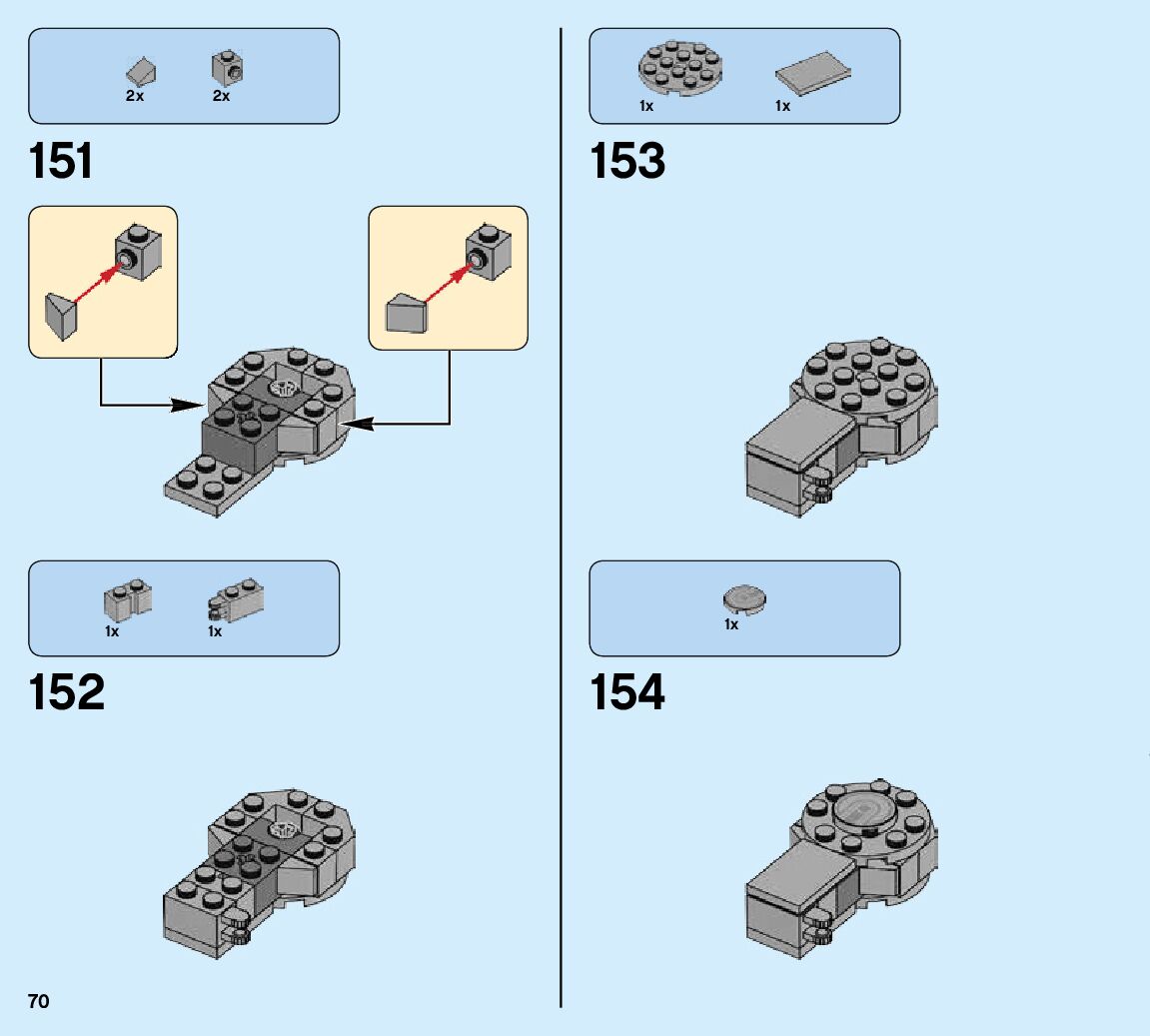 2x 2x

151

1x 1x

152

70

1x 1x

153

1x

154