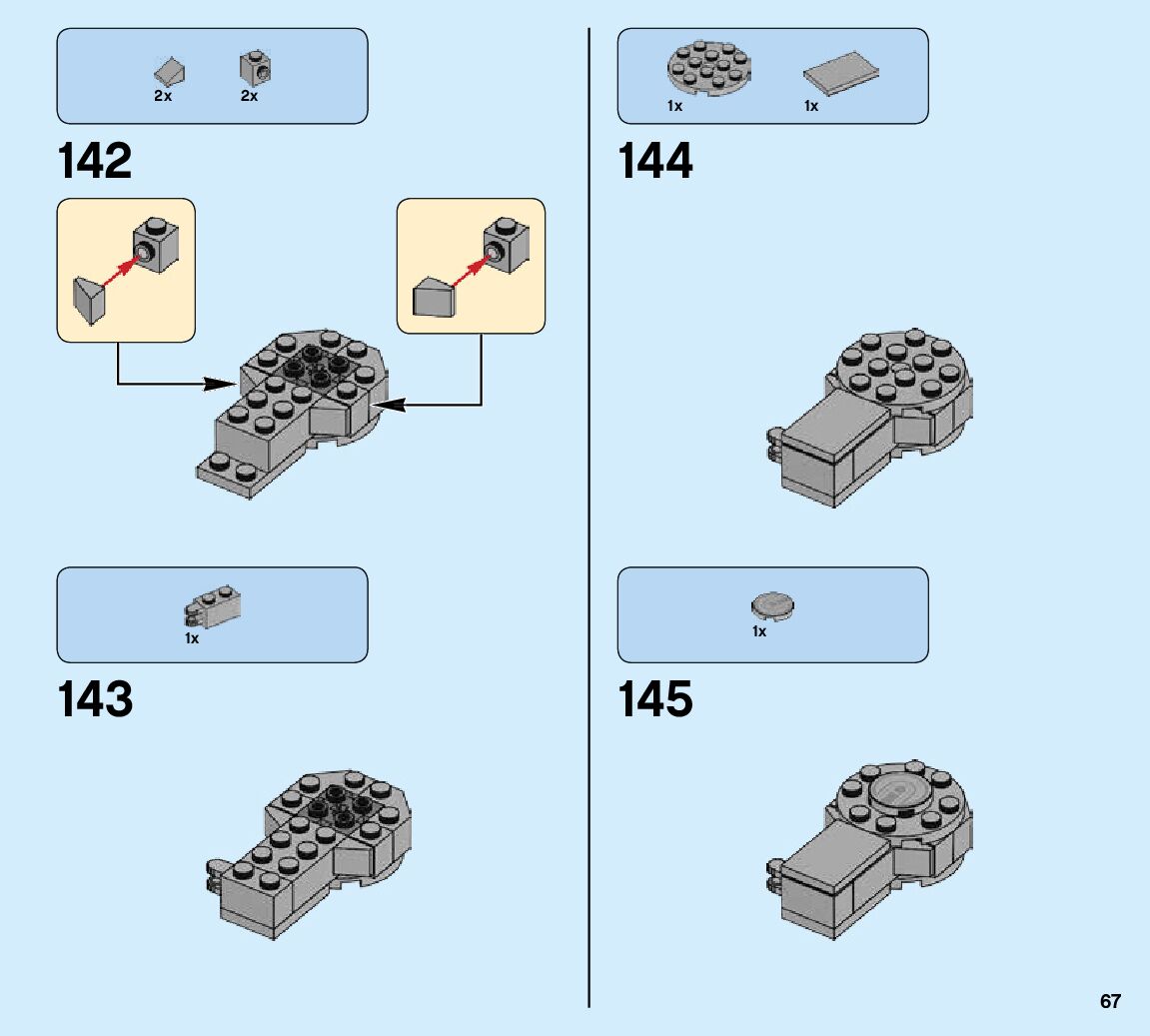 2x 2x

142

1x

143

1x 1x

144

1x

145

67