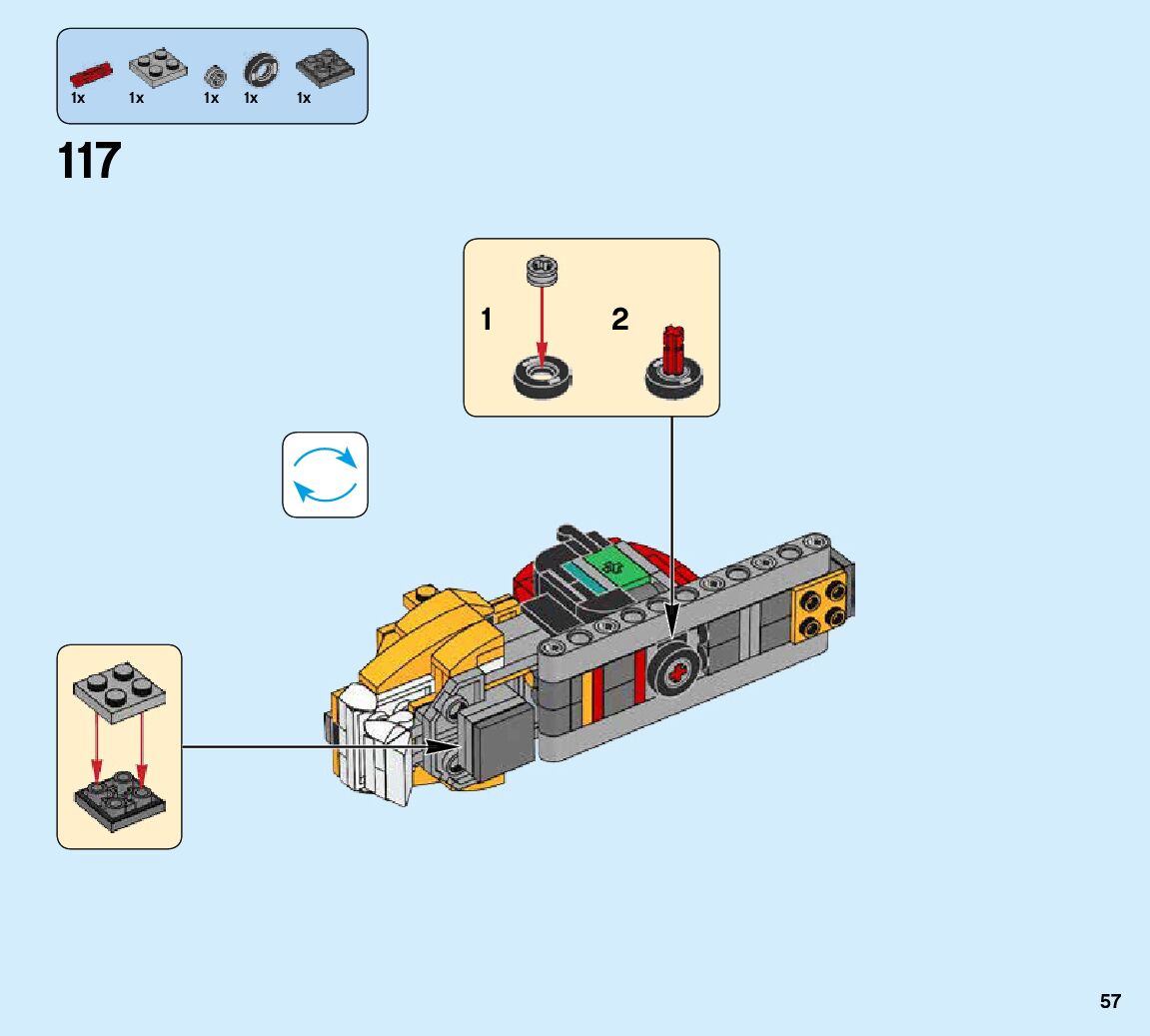 1x 1x 1x 1x 1x

117

1 2

57