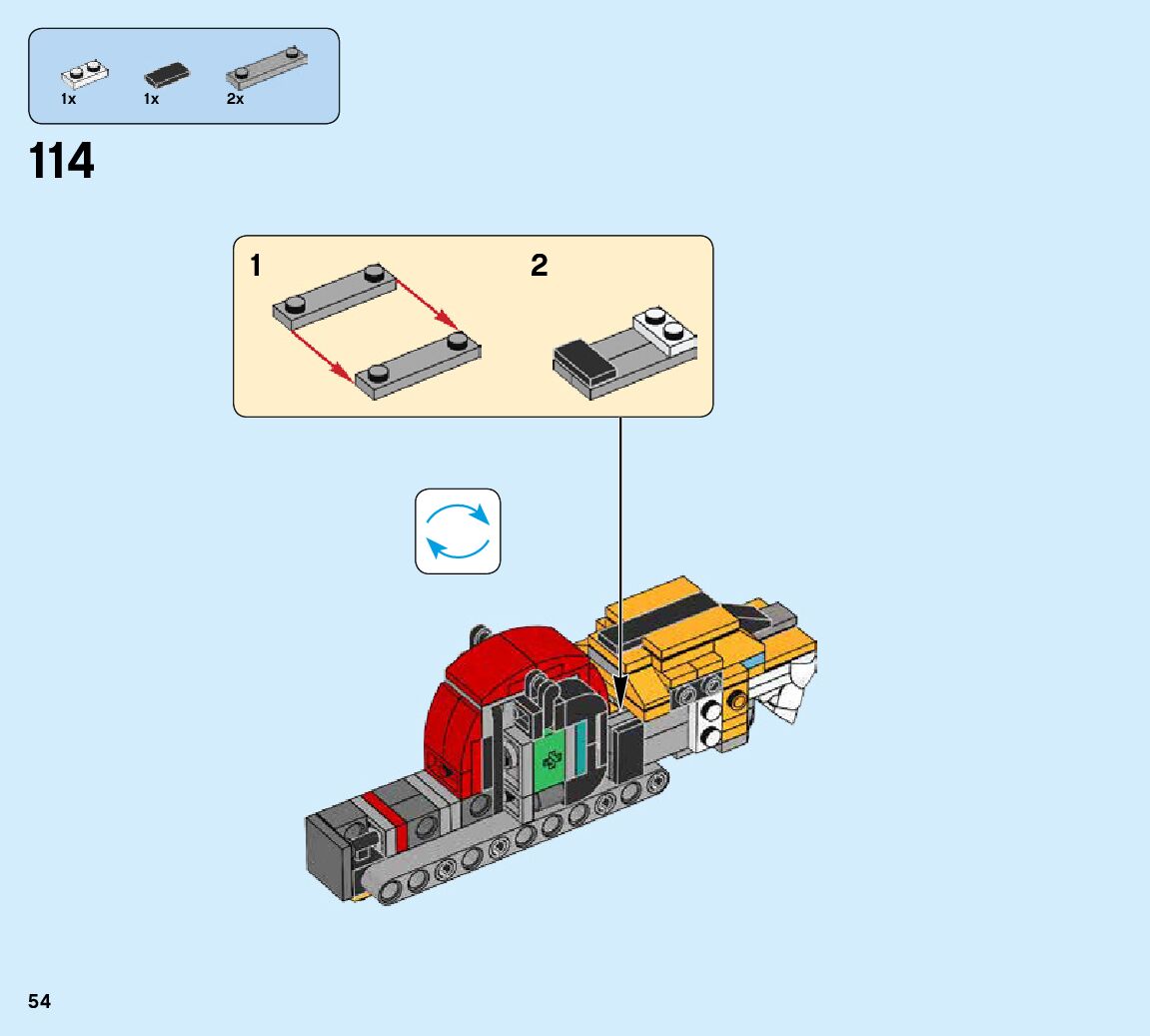 1x 1x 2x

114

1

2

54