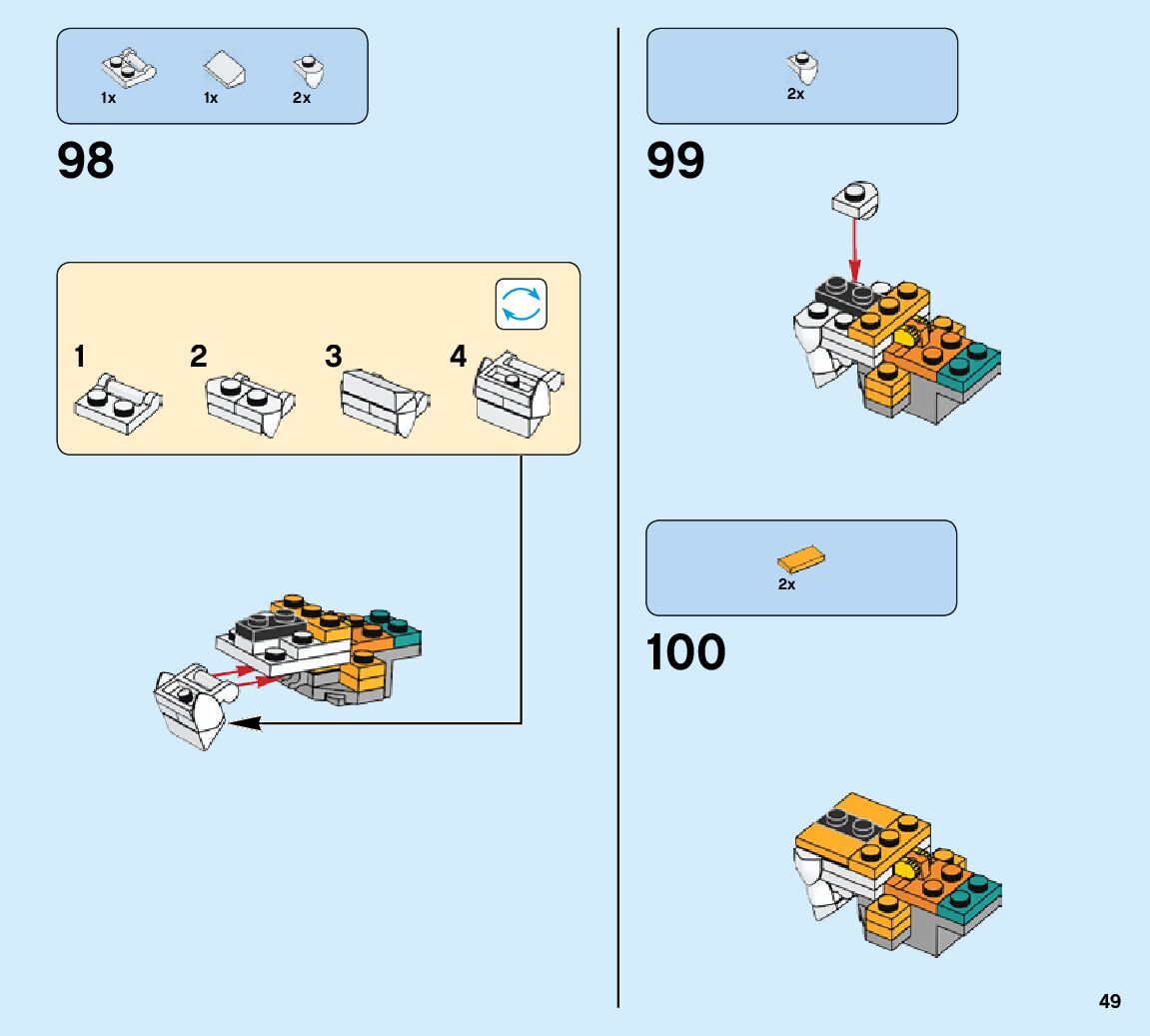 1x 1x 2x

98

1 2 3 4

2x

99

2x

100

49