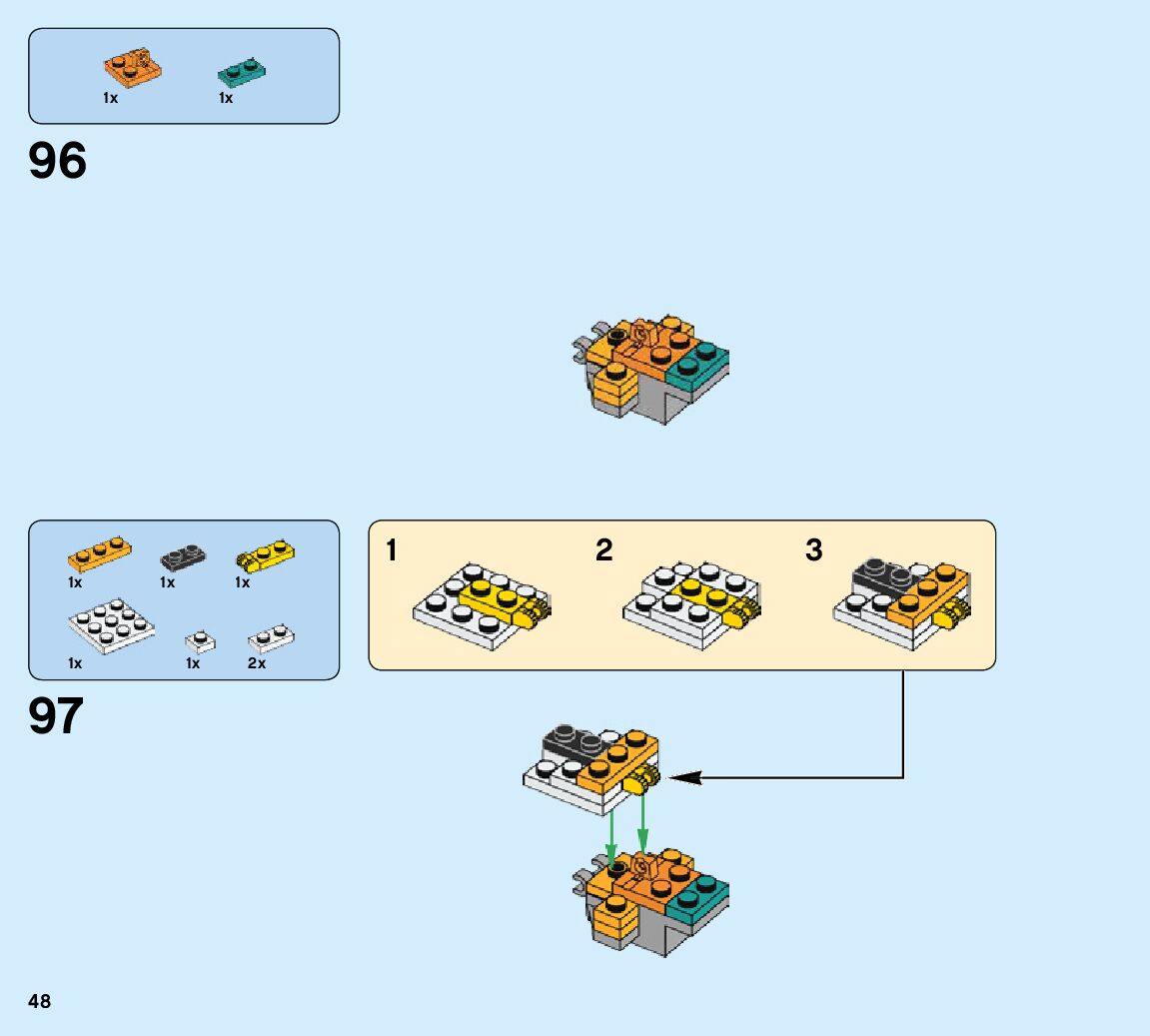 1x 1x

96

1x 1x 1x

1x 1x 2x

97

1

2

3

48