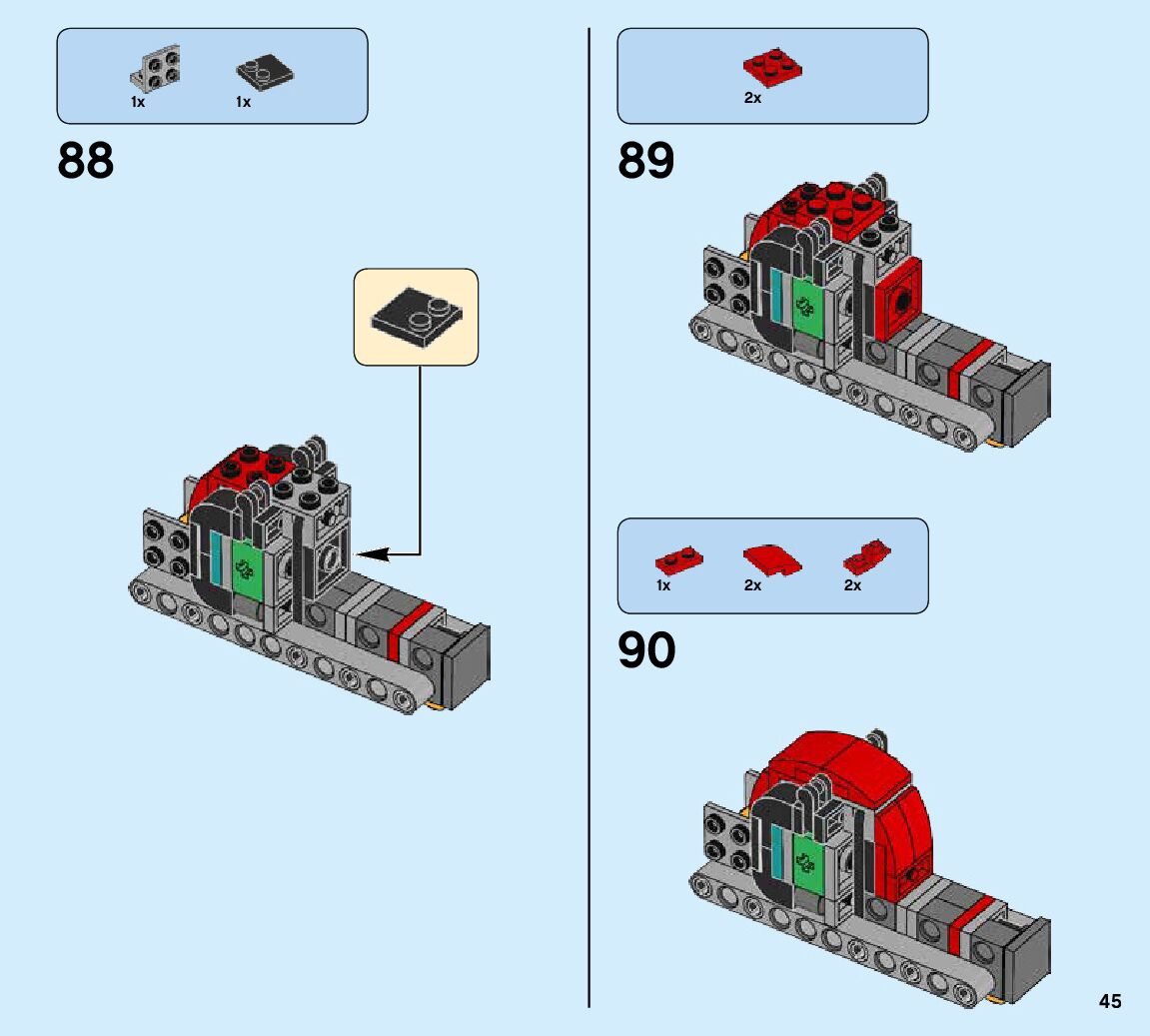 1x 1x

88

2x

89

1x 2x 2x

90

45