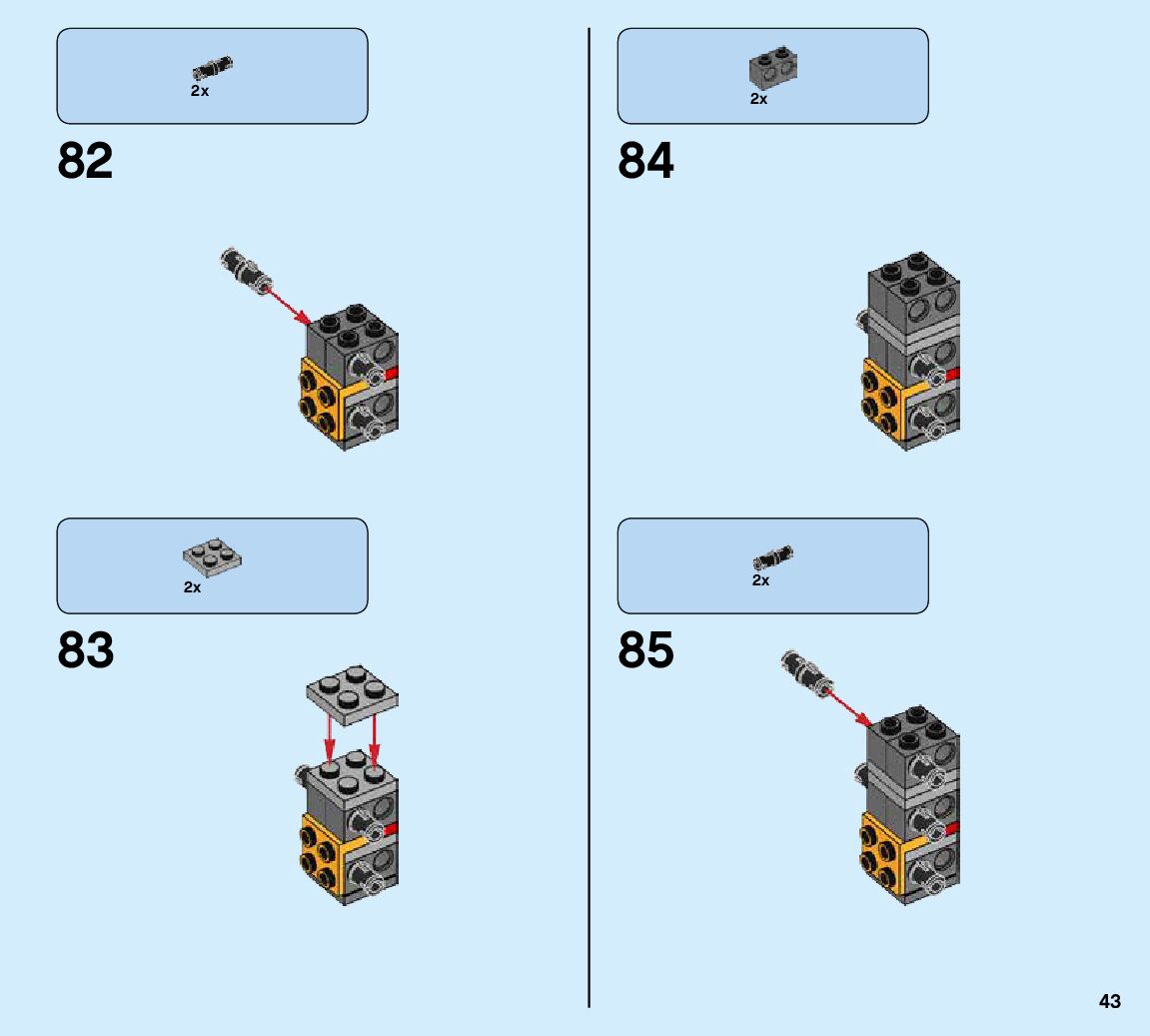 2x

82

2x

83

2x

84

2x

85

43