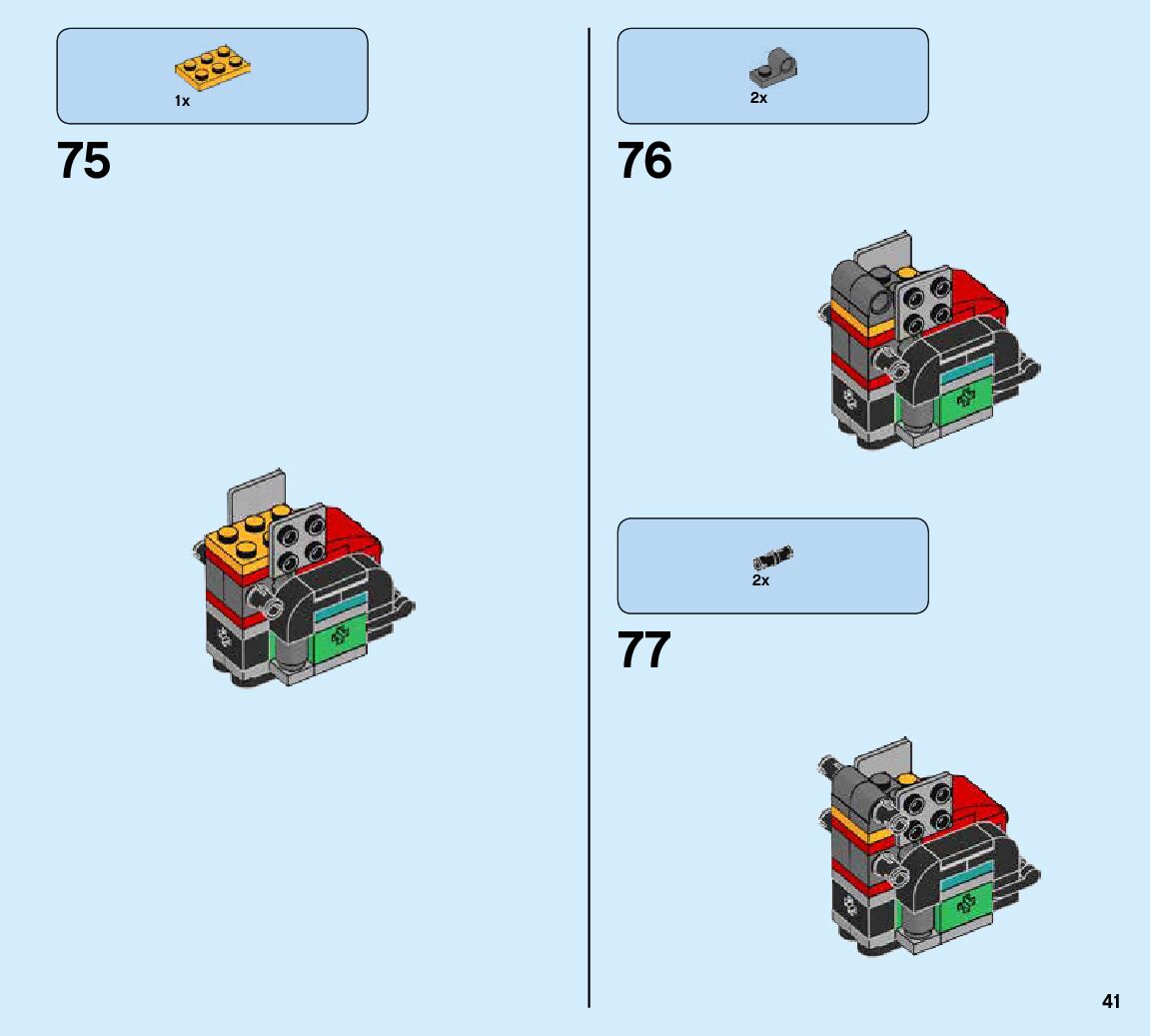 1x

75

2x

76

2x

77

41