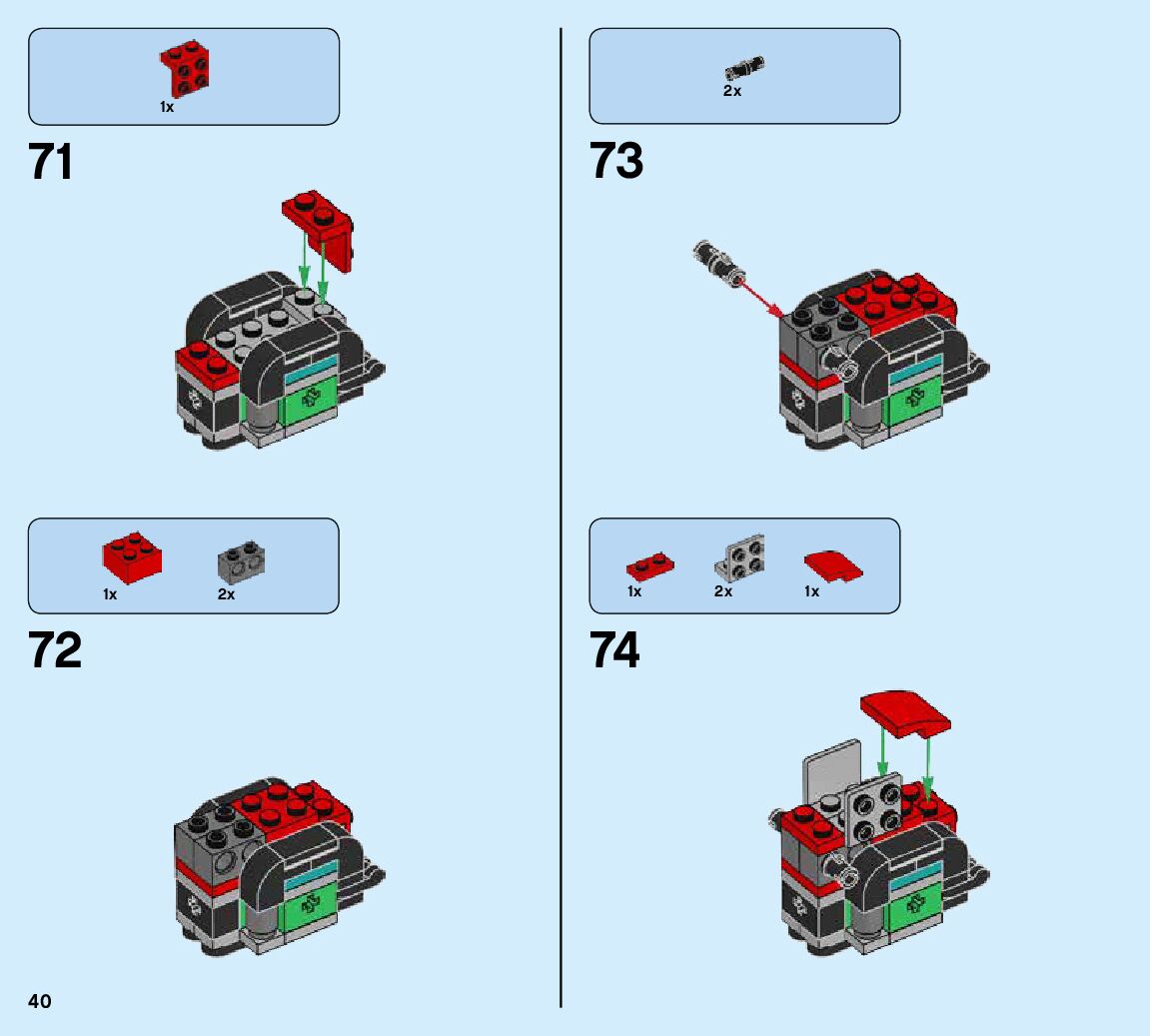 1x

71

1x 2x

72

40

2x

73

1x 2x 1x

74