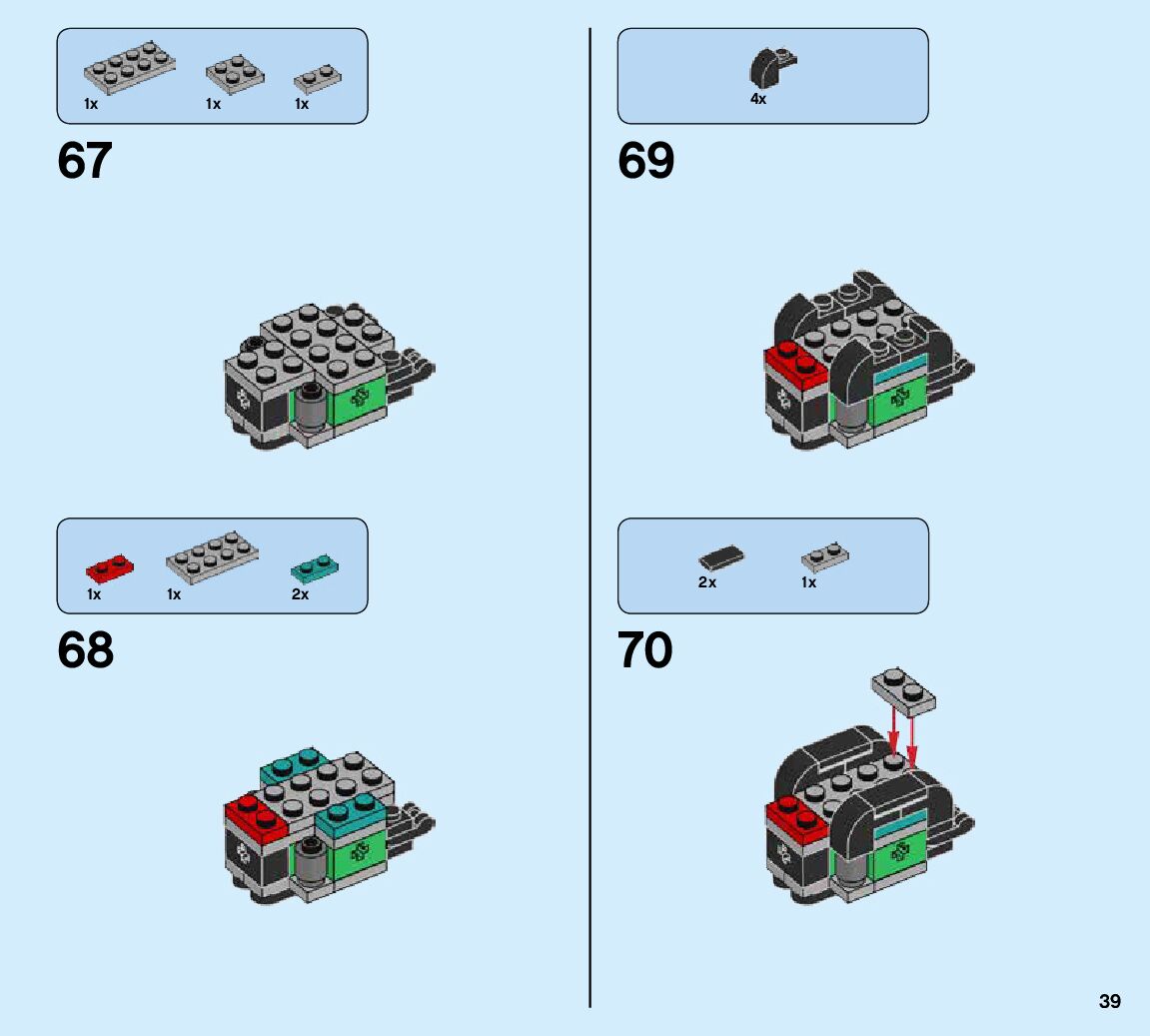 1x 1x 1x

67

1x 1x 2x

68

4x

69

2x 1x

70

39