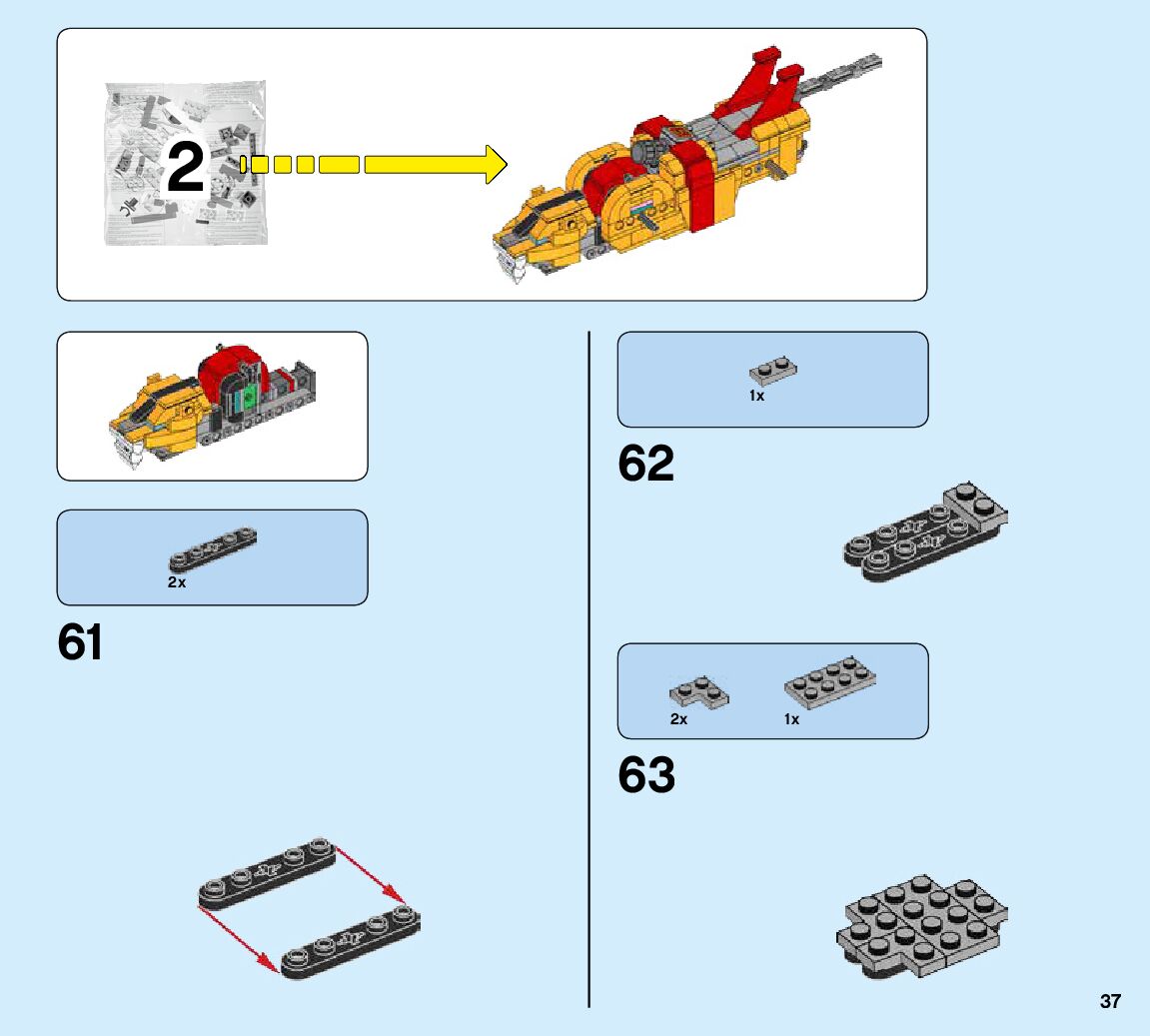 2

2x

61

1x

62

2x

1x

63

37