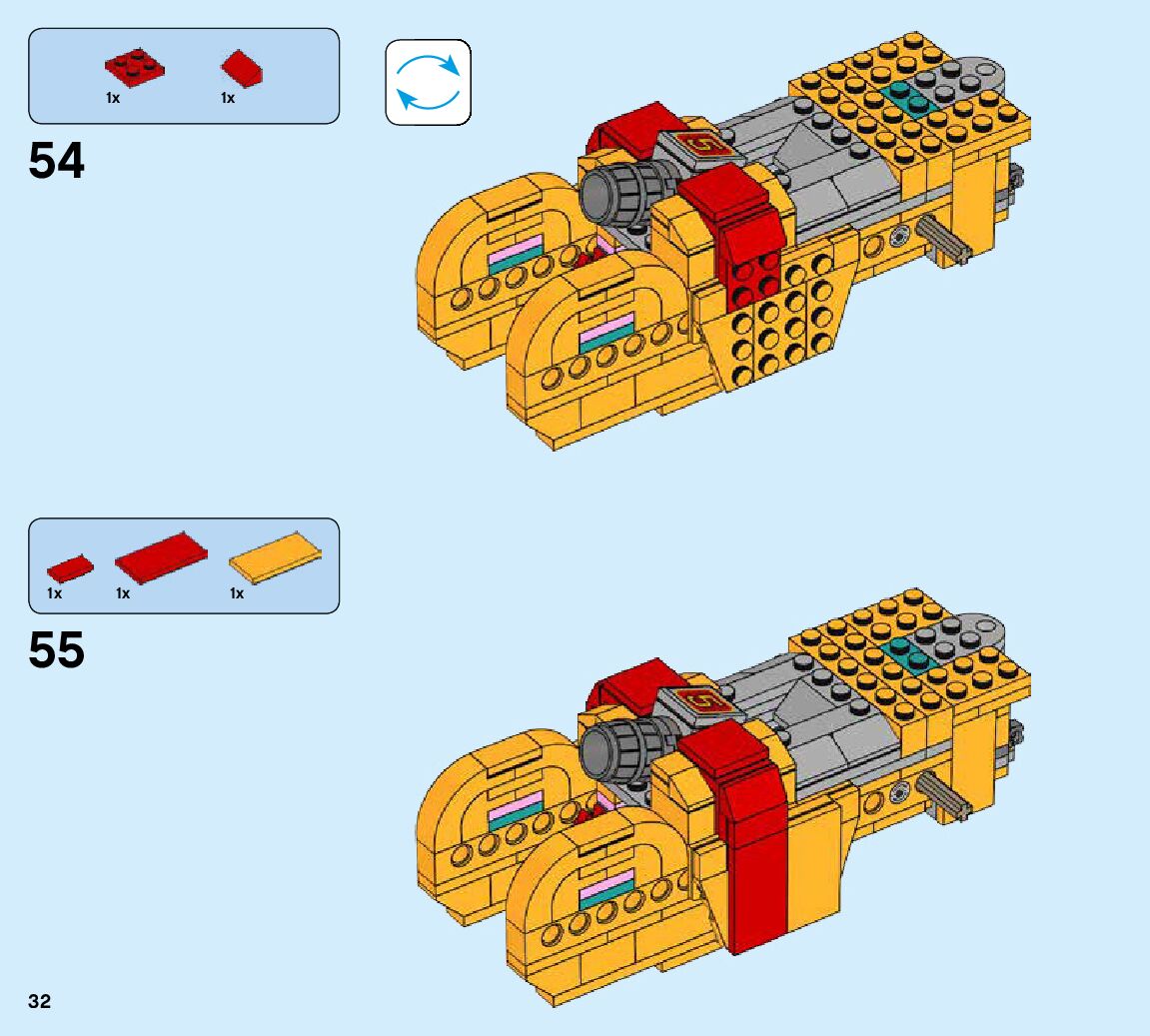 1x 1x

54

1x 1x 1x

55

32