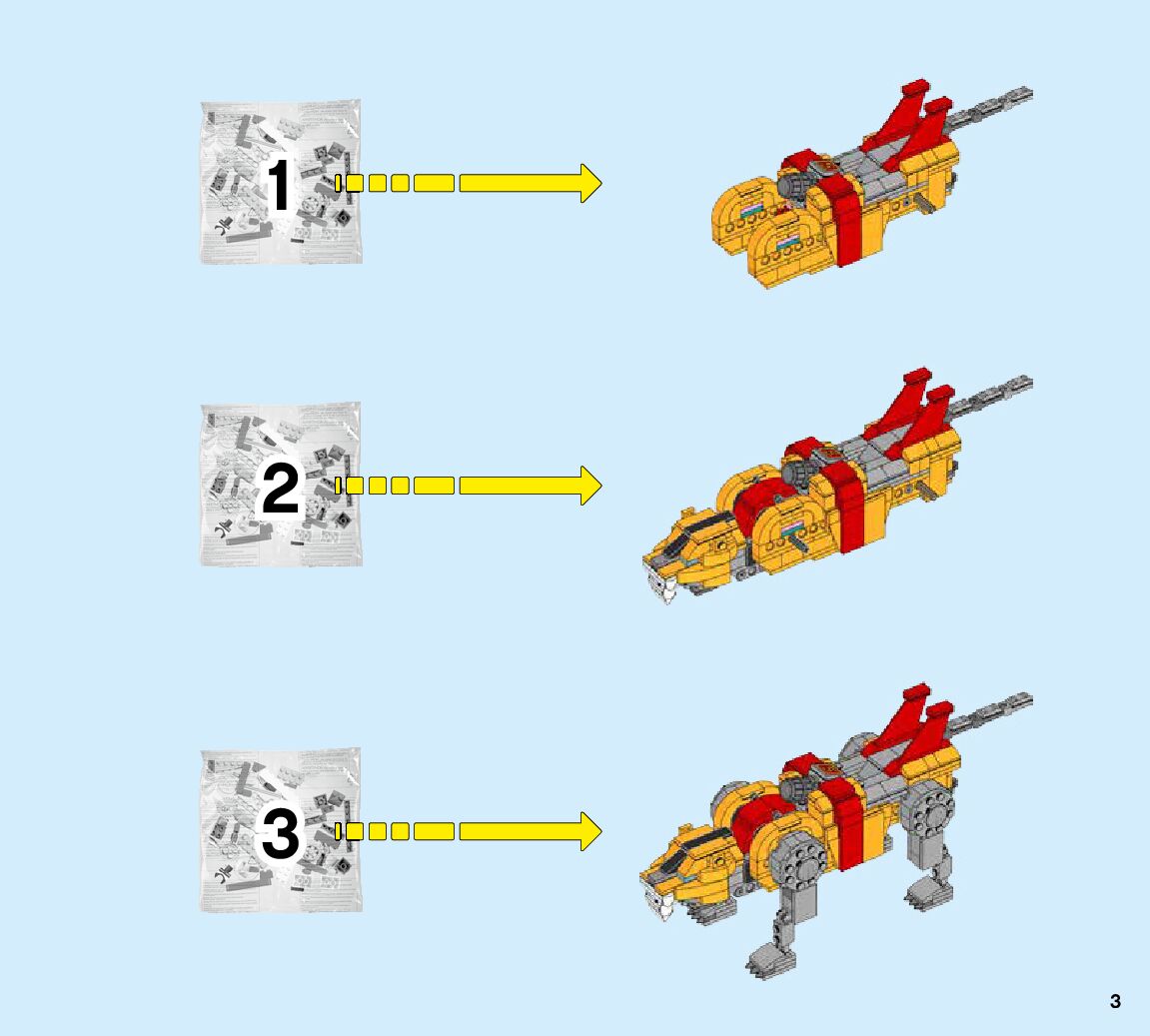 1

2

3

3