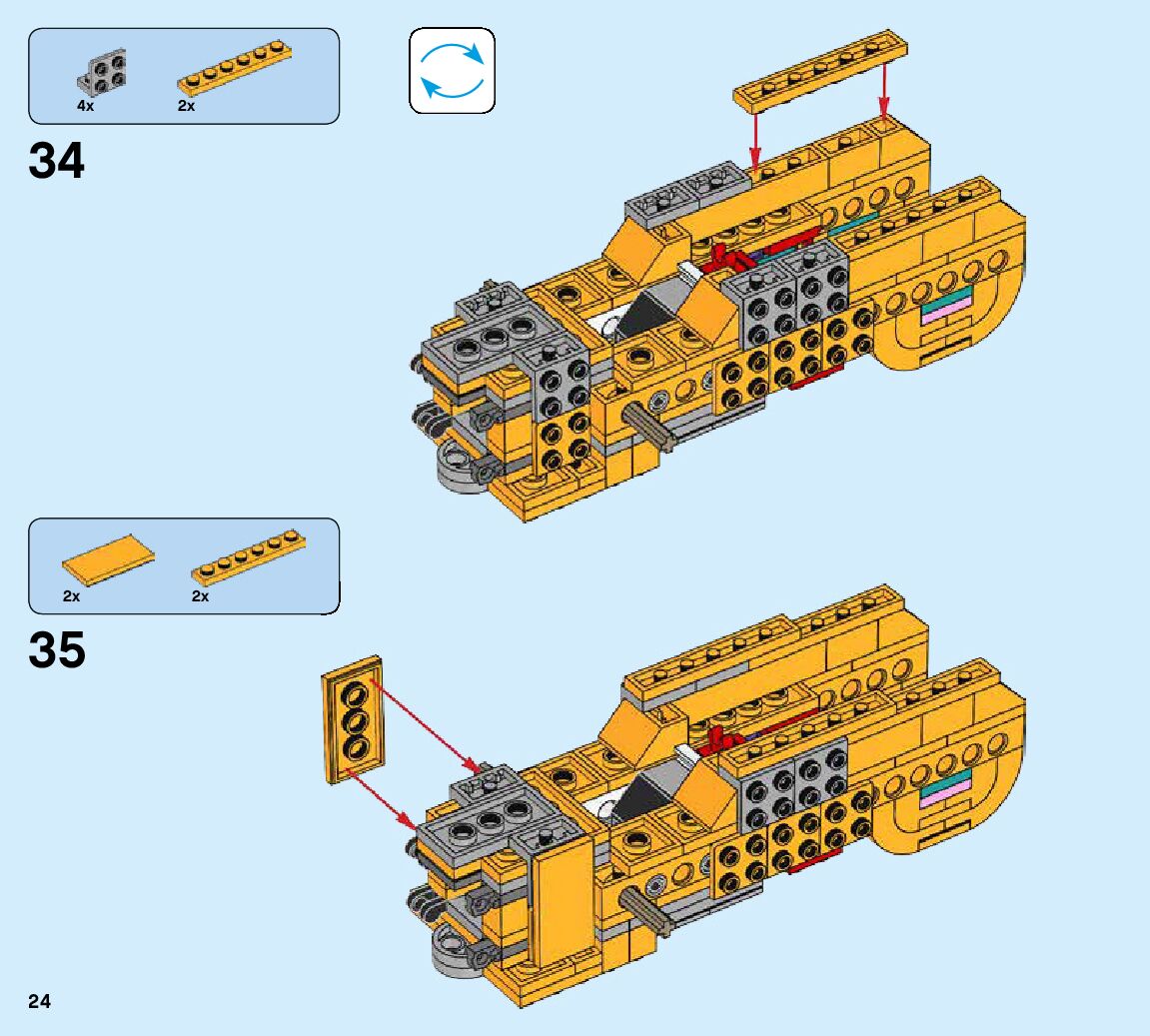 4x
2x

34

2x
2x

35

24