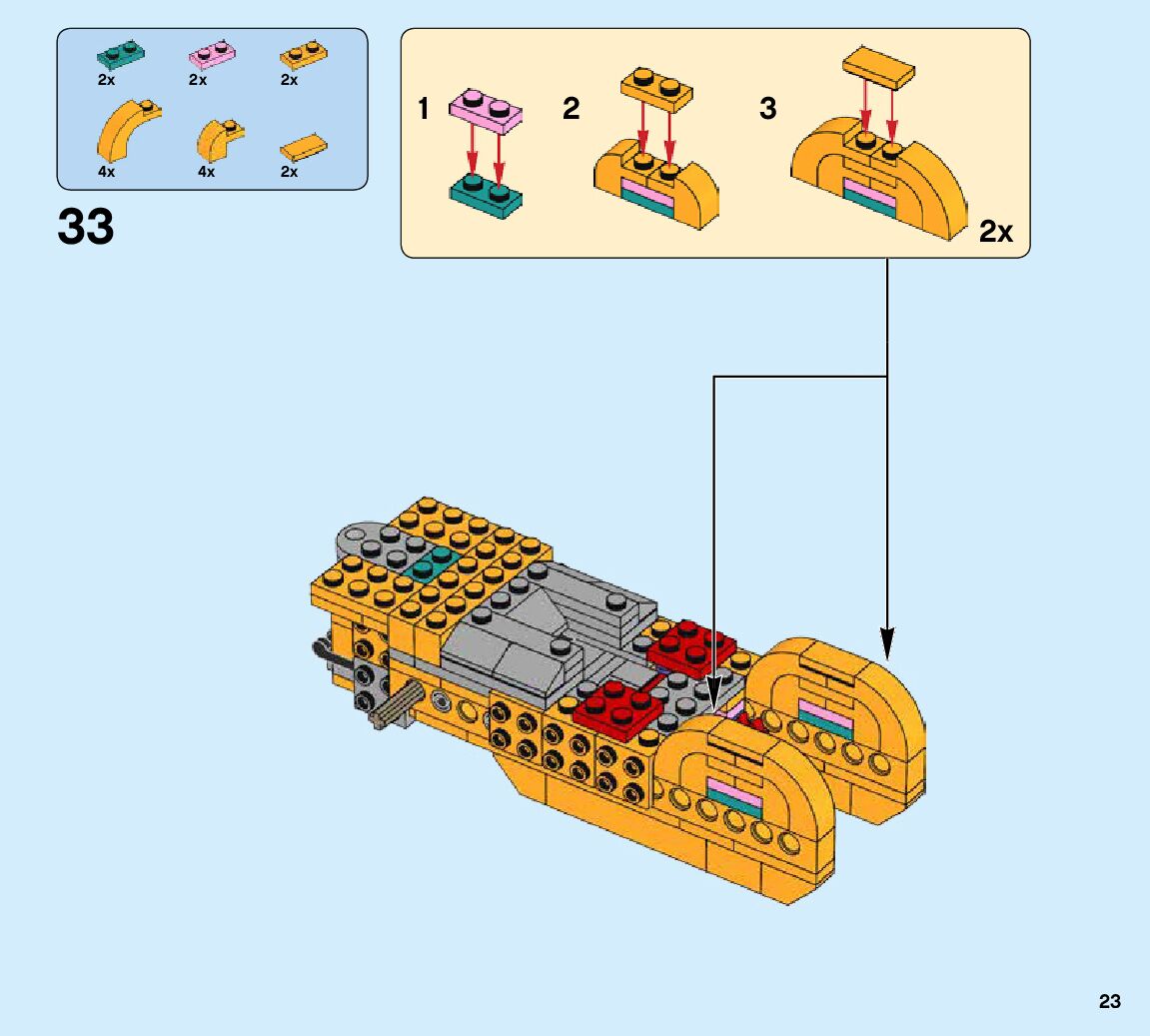 2x
2x
2x
4x
4x
2x

33

1
2
3
2x

23