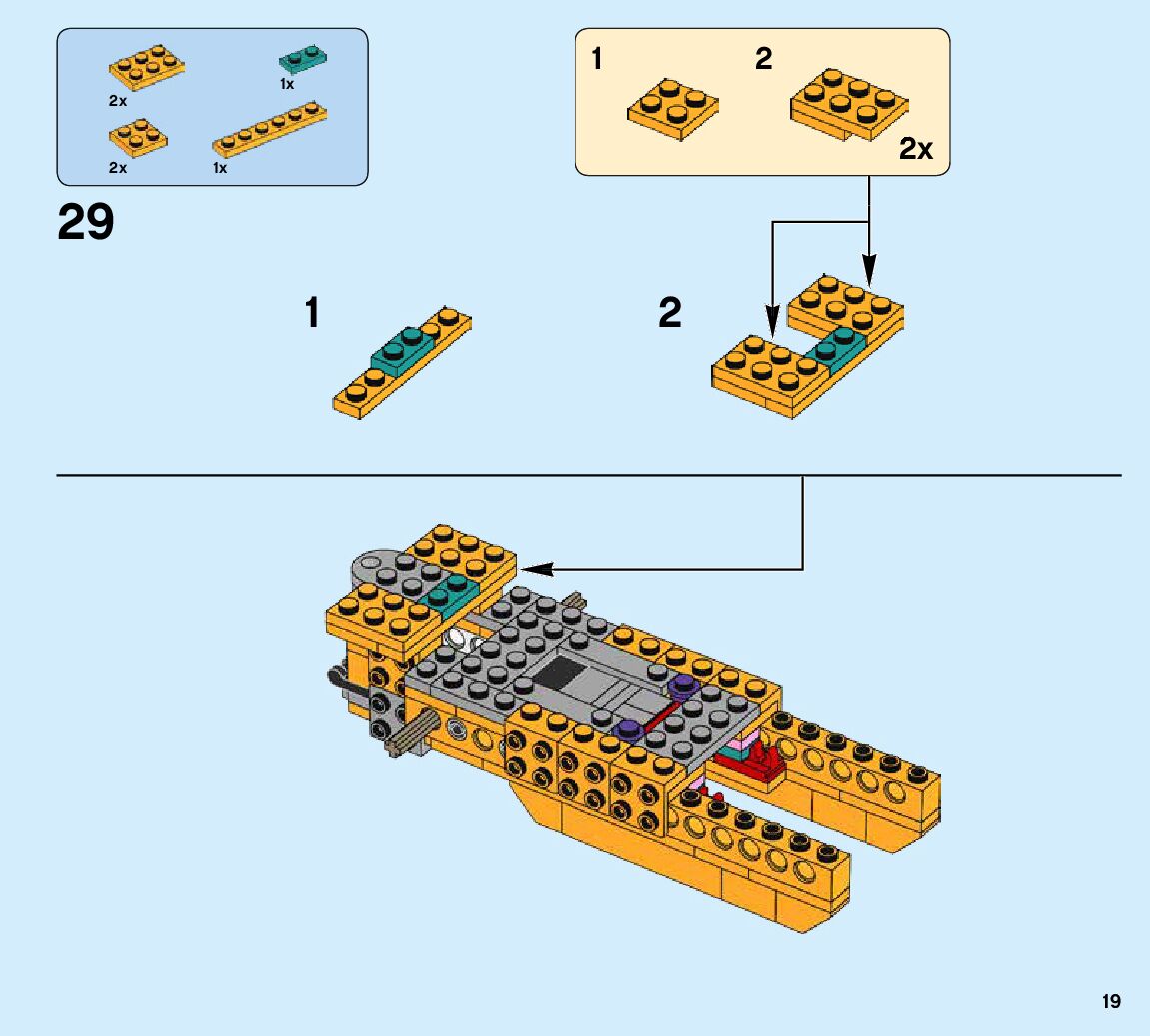 2x

1x

2x

1x

29

1

2

2x

1

2

19