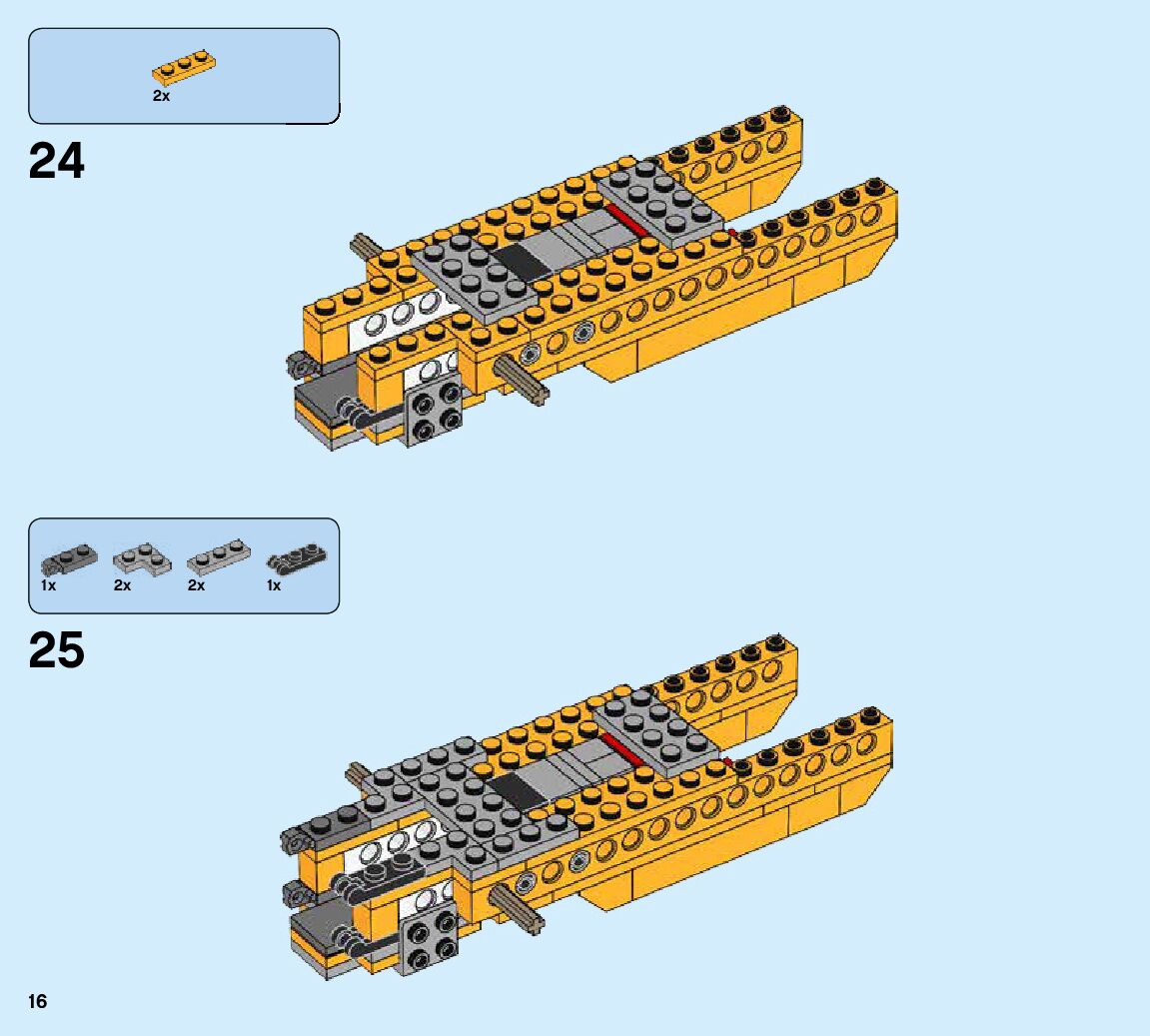 2x

24

1x 2x 2x 1x

25

16