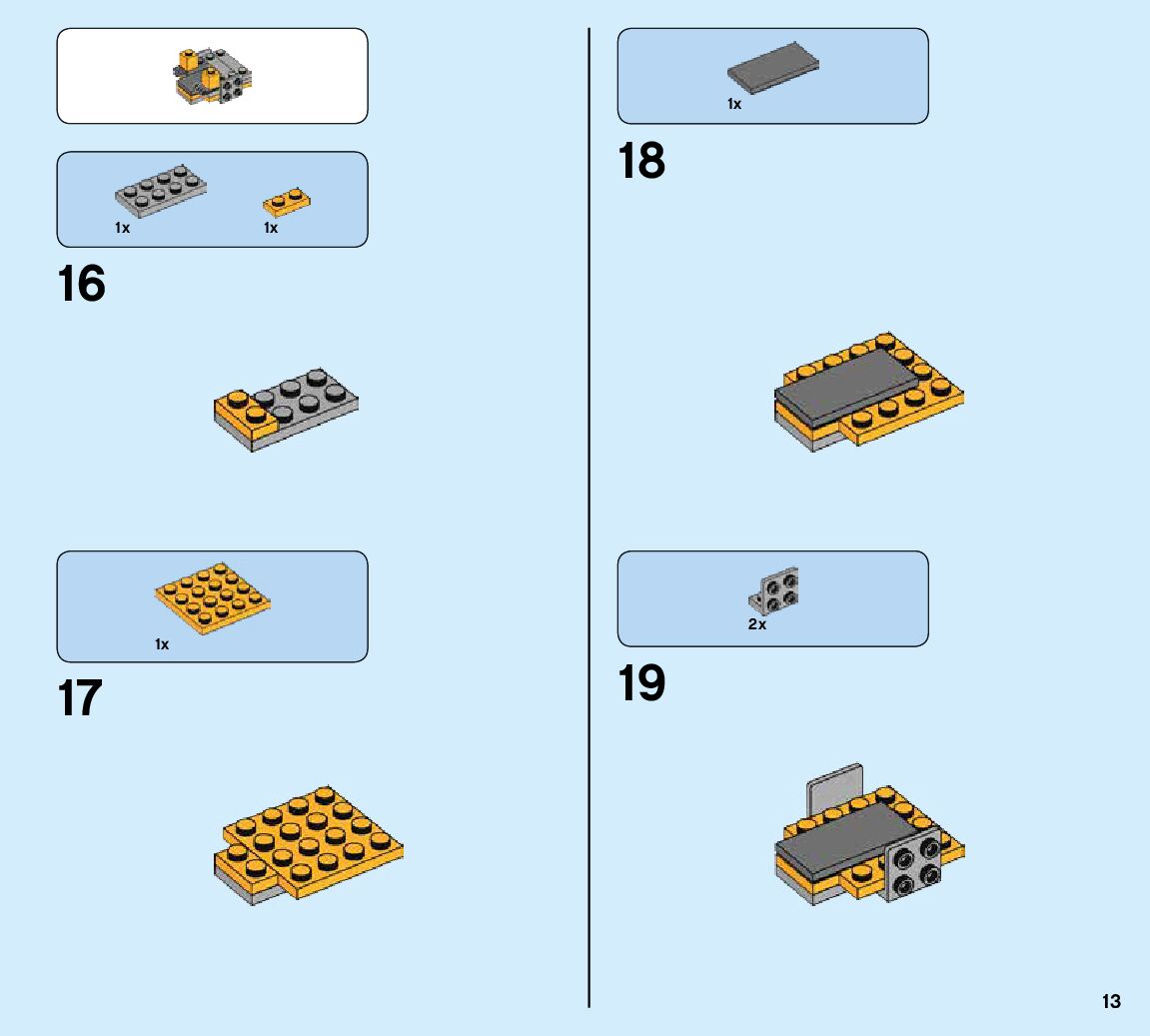 1x 1x

16

1x

17

1x

18

2x

19

13