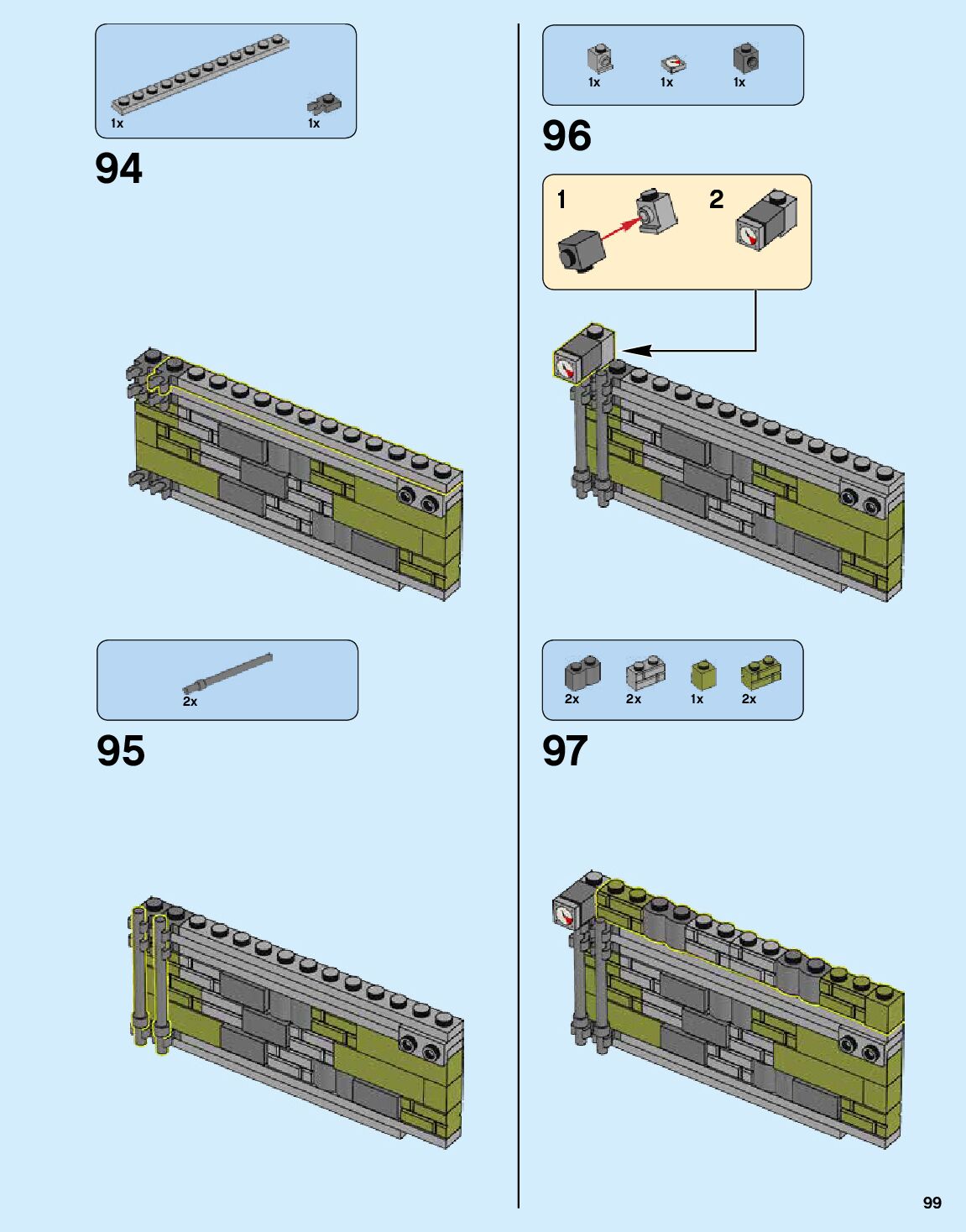 1x
1x

94

2x

95

1x
1x
1x

96

1
2

2x
2x
1x
2x

97

99