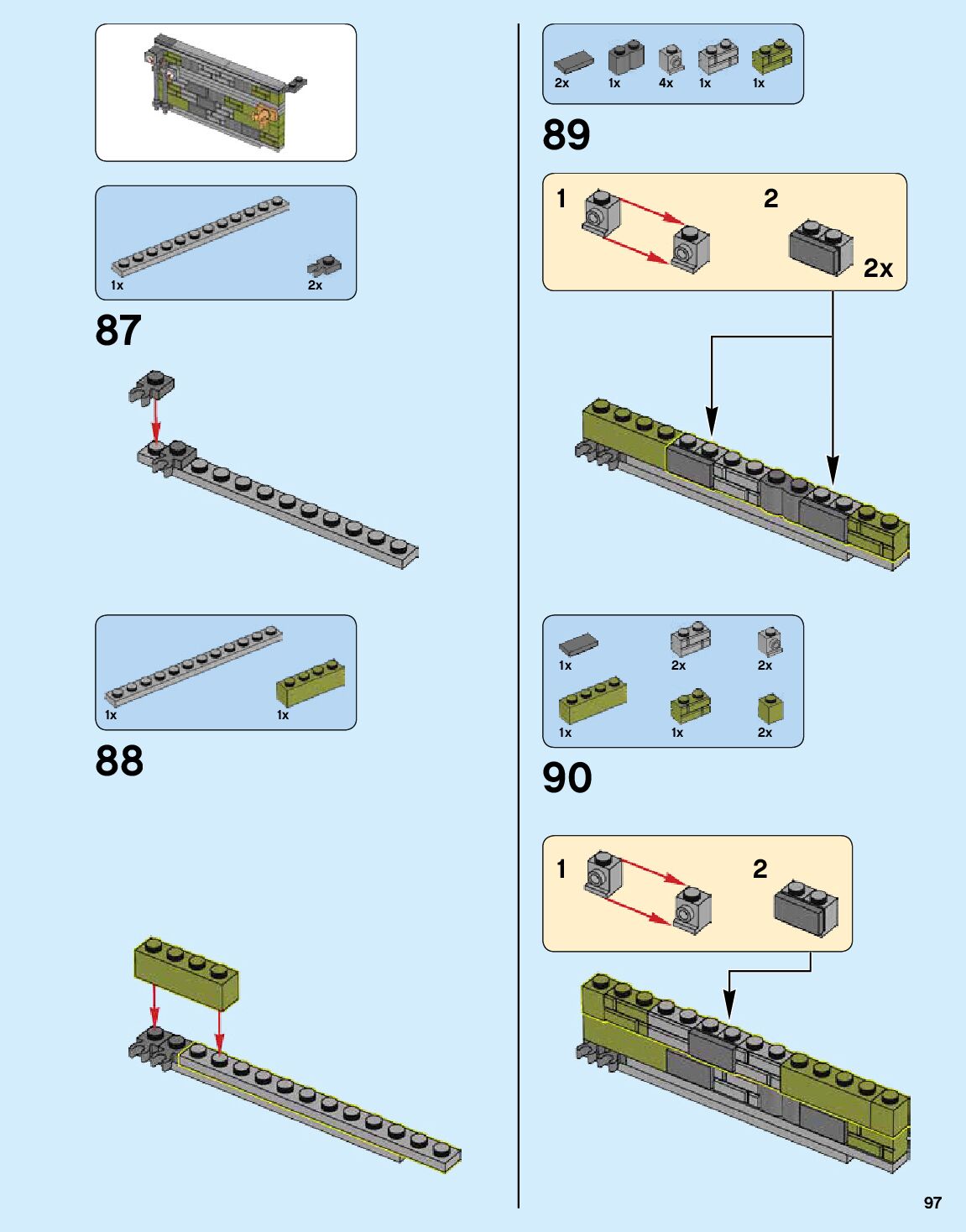 1x
2x

87

1x
1x

88

2x
1x
4x
1x
1x

89

1
2
2x

1x
2x
2x
1x
1x
2x

90

1
2

97