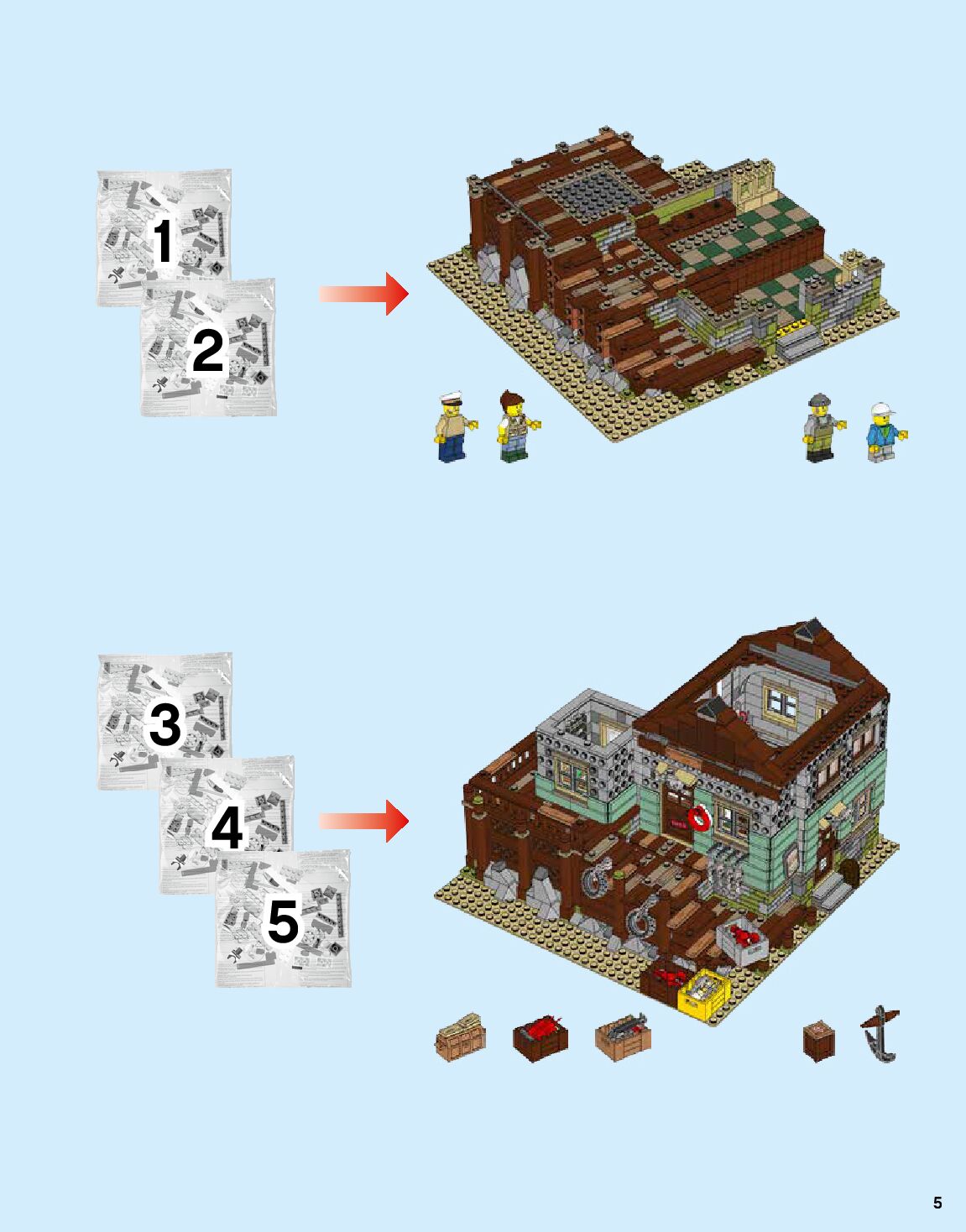 1
2
3
4
5
5