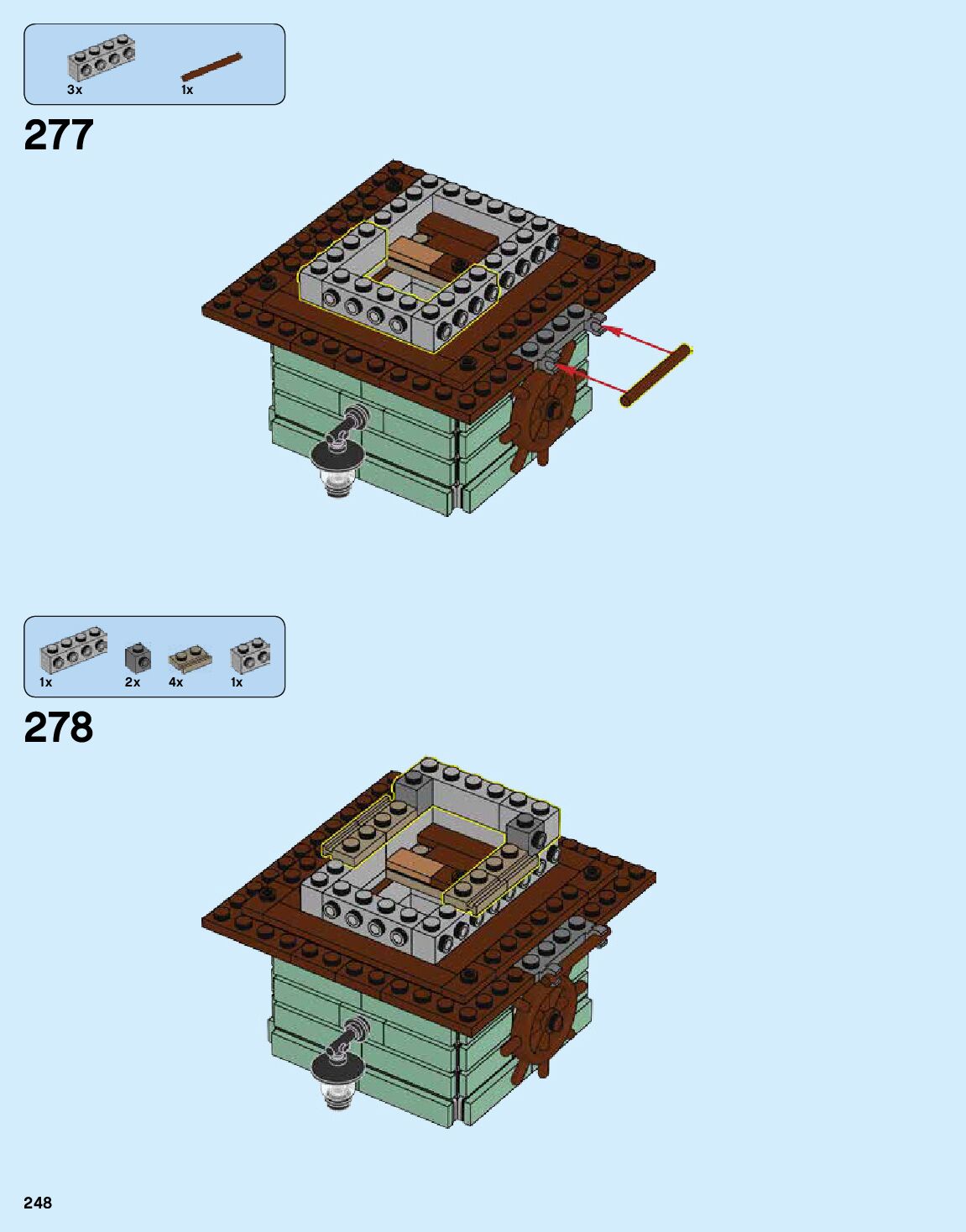 3x
1x
277

1x
2x
4x
1x
278

248