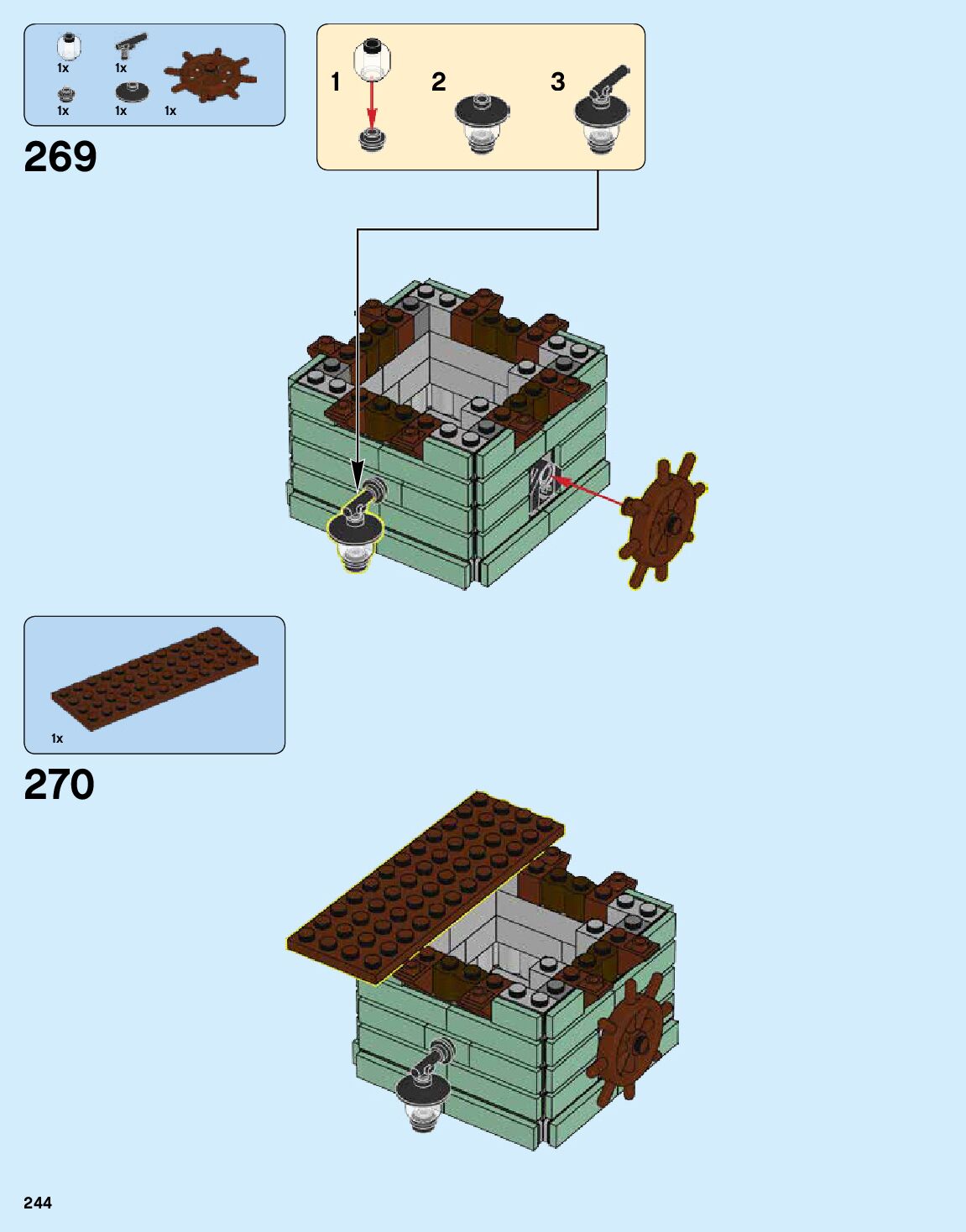 1x
1x
1x
1x
1x

269

1
2
3

1x

270

244