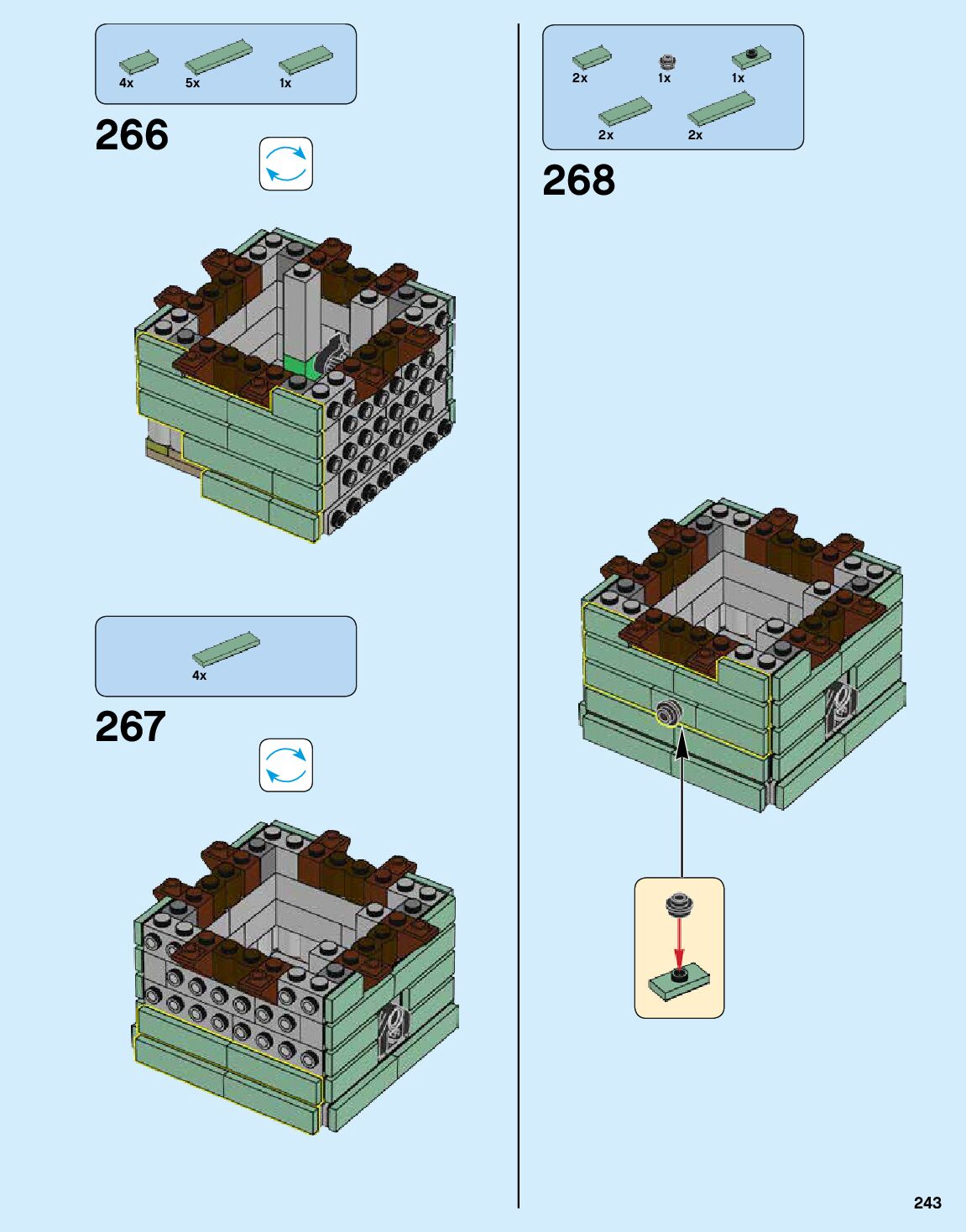 4x 5x 1x

266

4x

267

2x 1x 1x
2x 2x

268

243