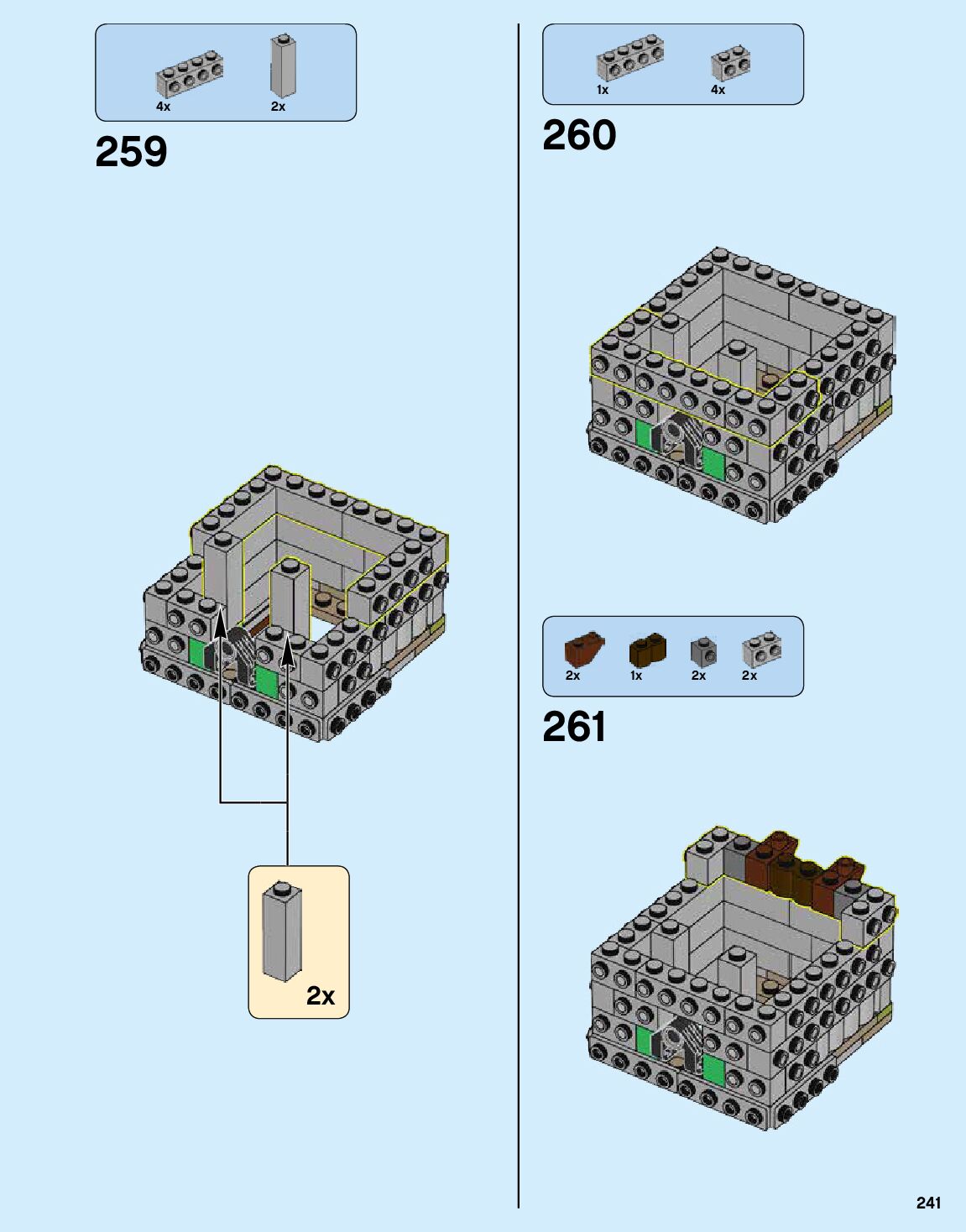 4x 2x

259

2x

1x 4x

260

2x 1x 2x 2x

261

241