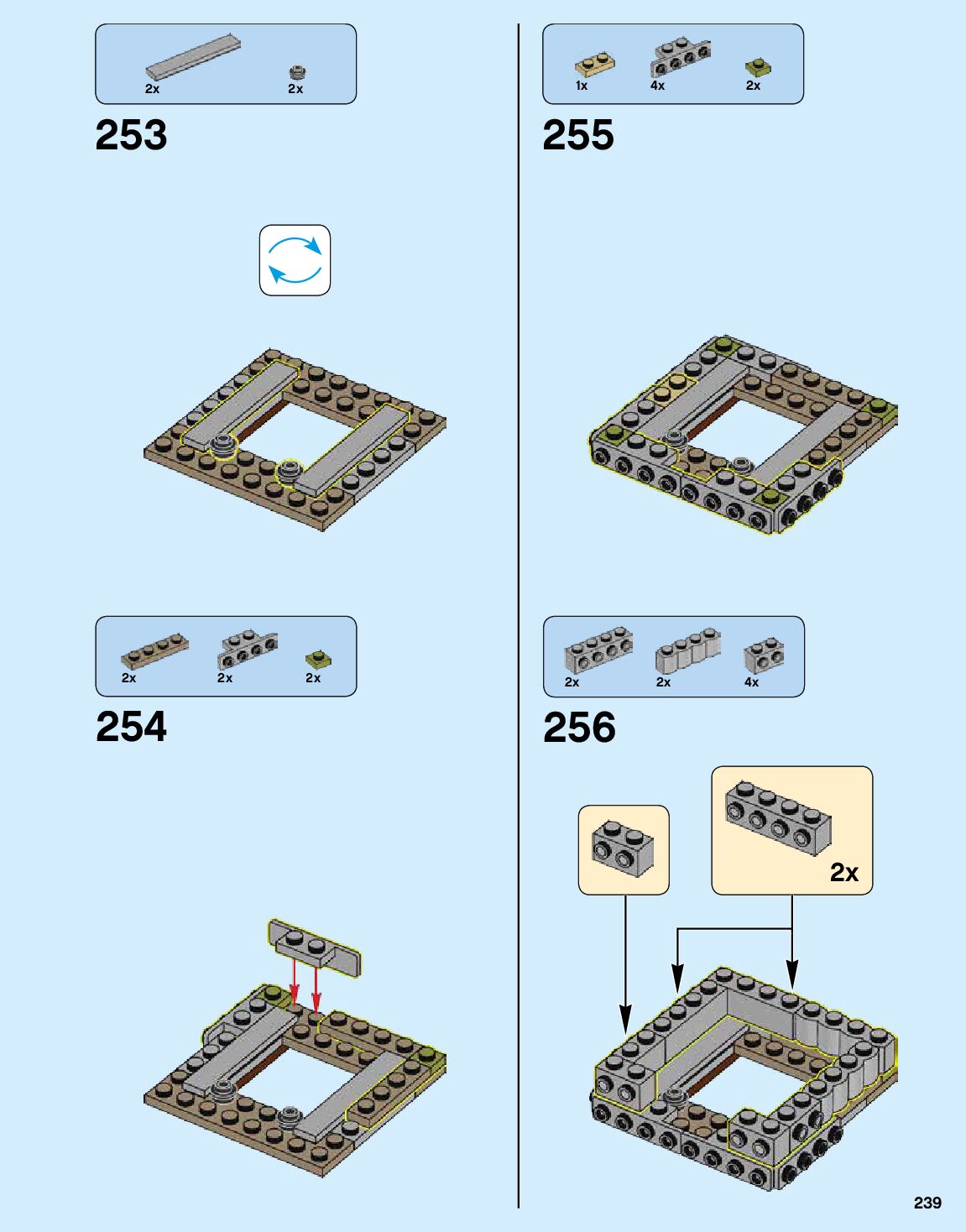 2x 2x

253

2x 2x 2x

254

1x 4x 2x

255

2x 2x 4x

256

2x

239