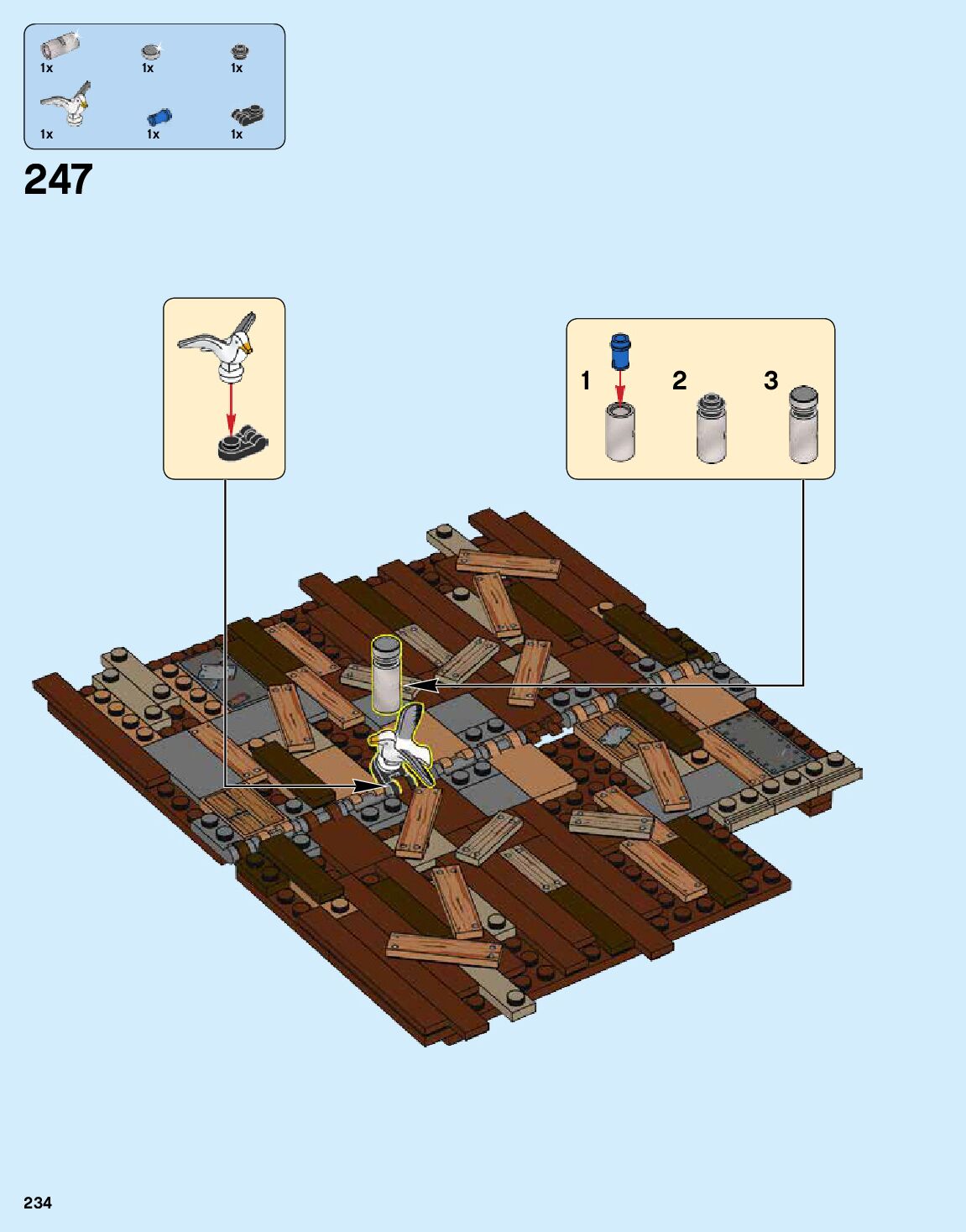 1x
1x
1x
1x
1x
1x

247

1
2
3

234