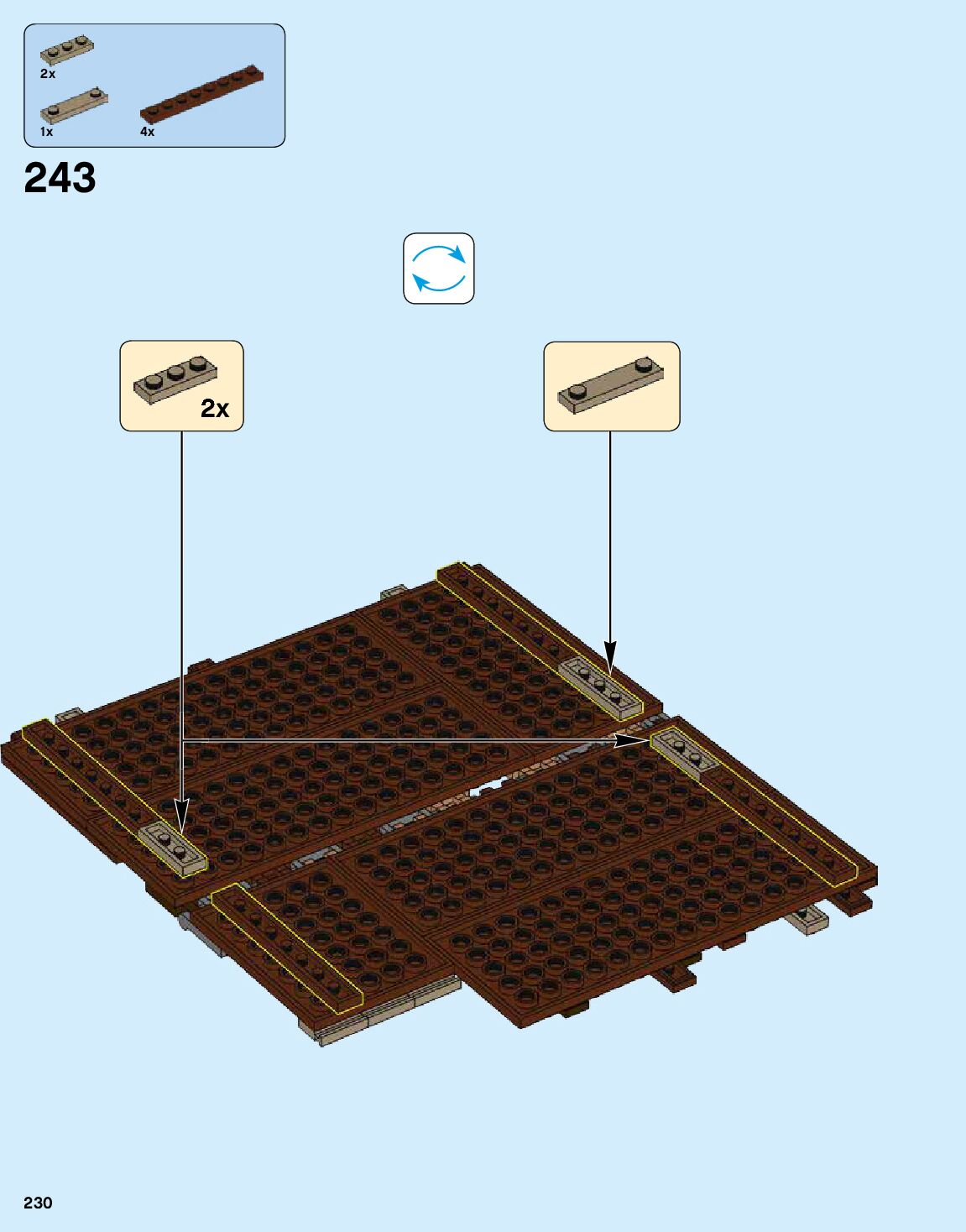 2x
1x
4x

243

2x

230