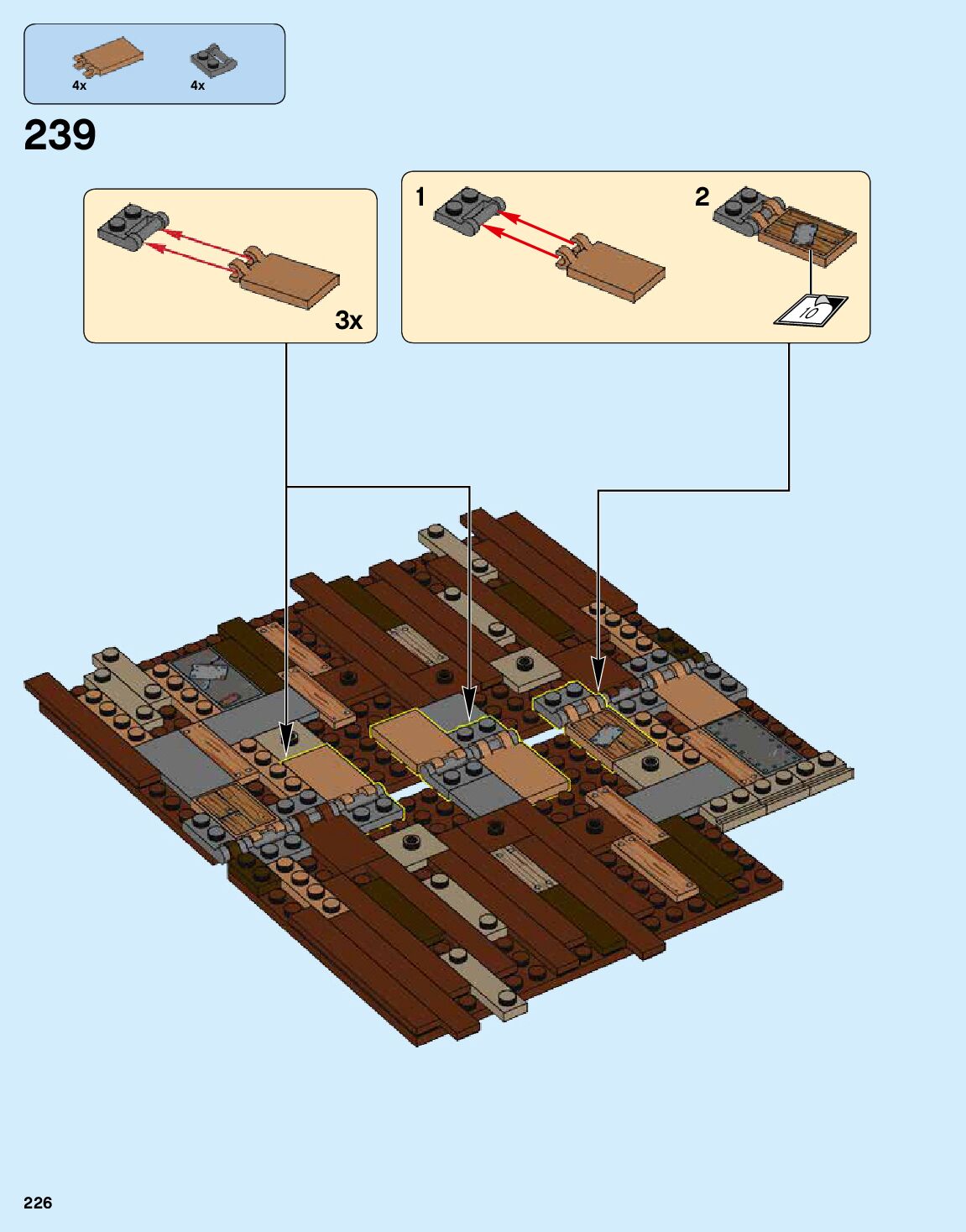 4x 4x

239

3x

1

2

10

226