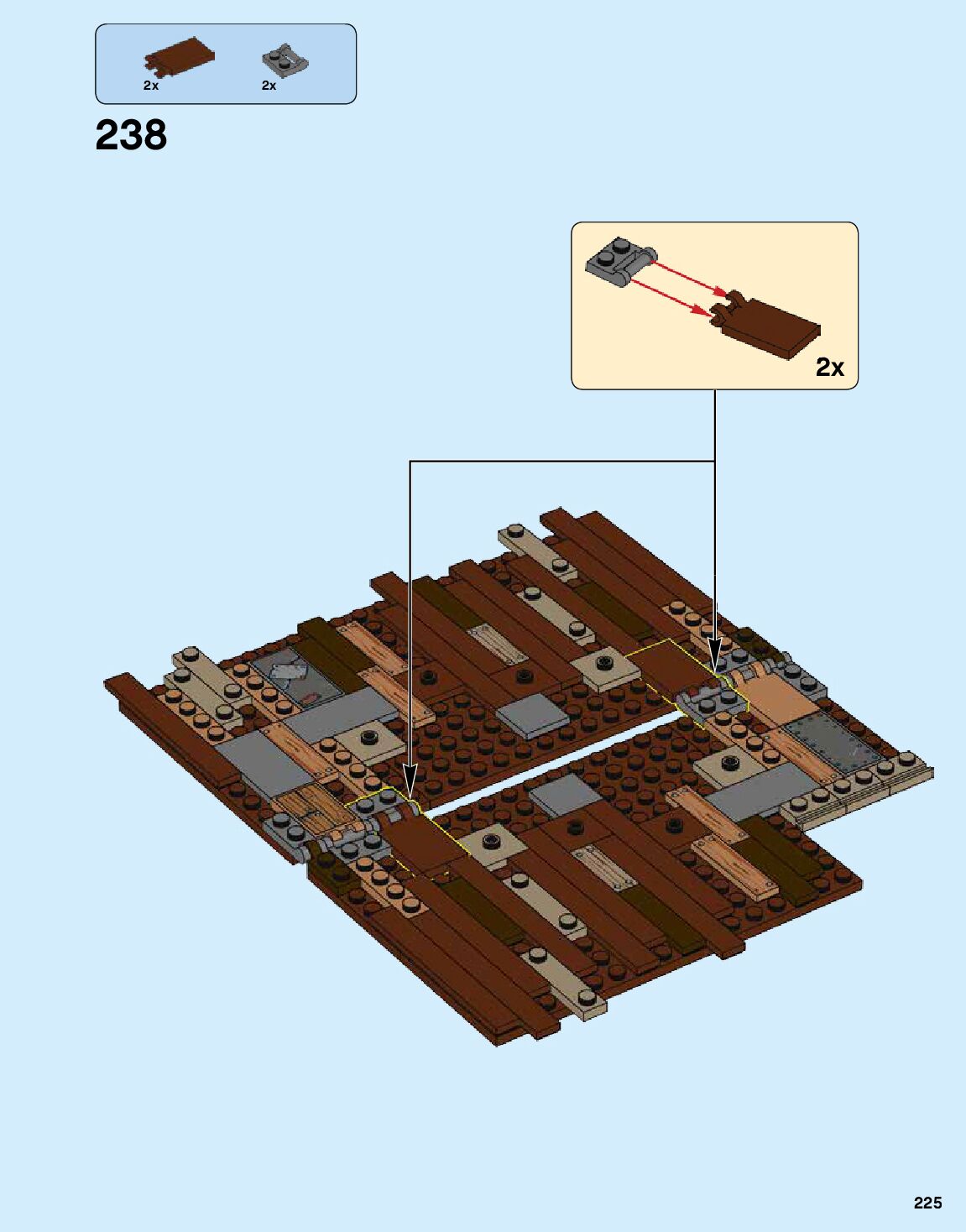 2x
2x

238

2x

225