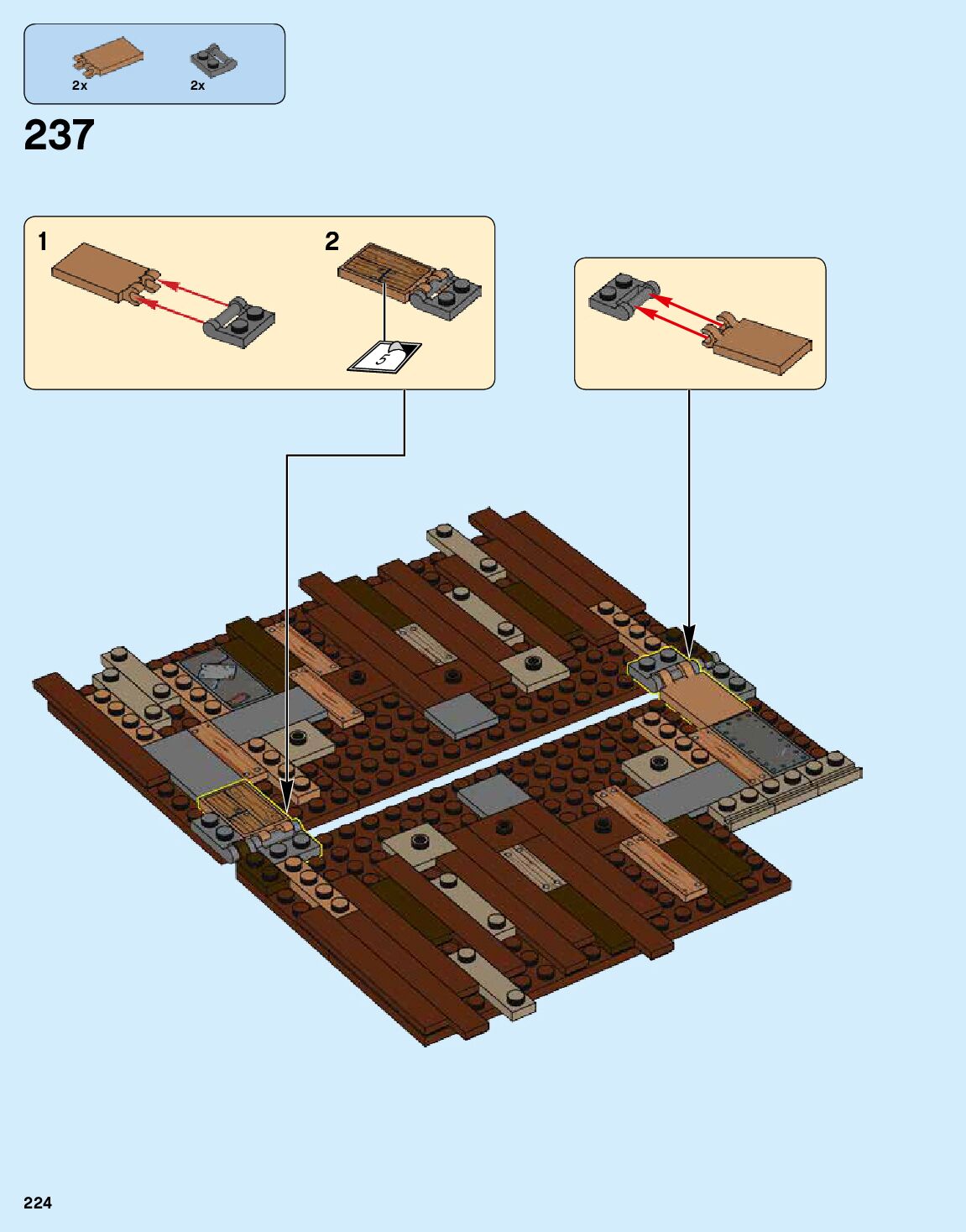 2x
2x

237

1

2

5

224