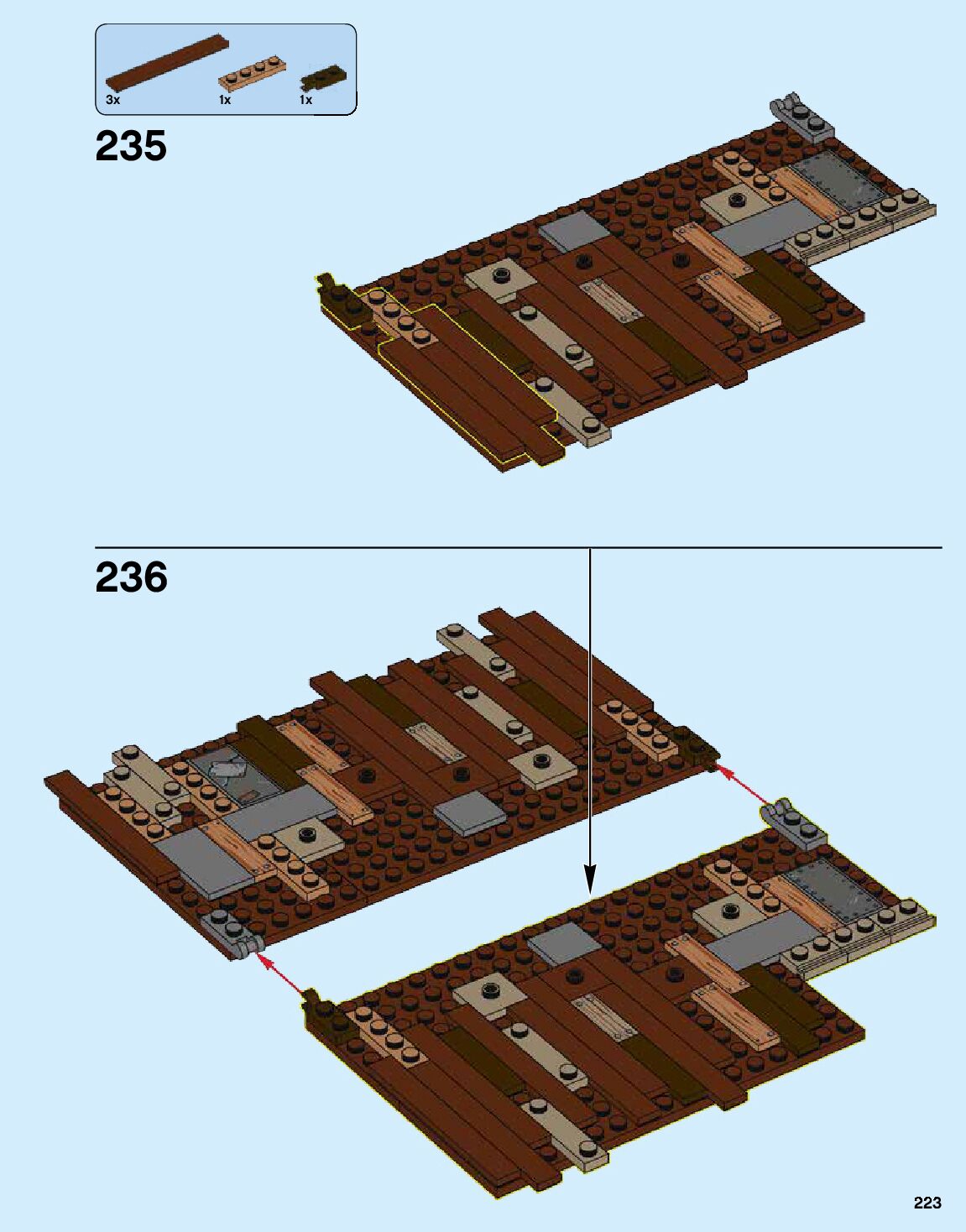 3x
1x
1x
235

236

223