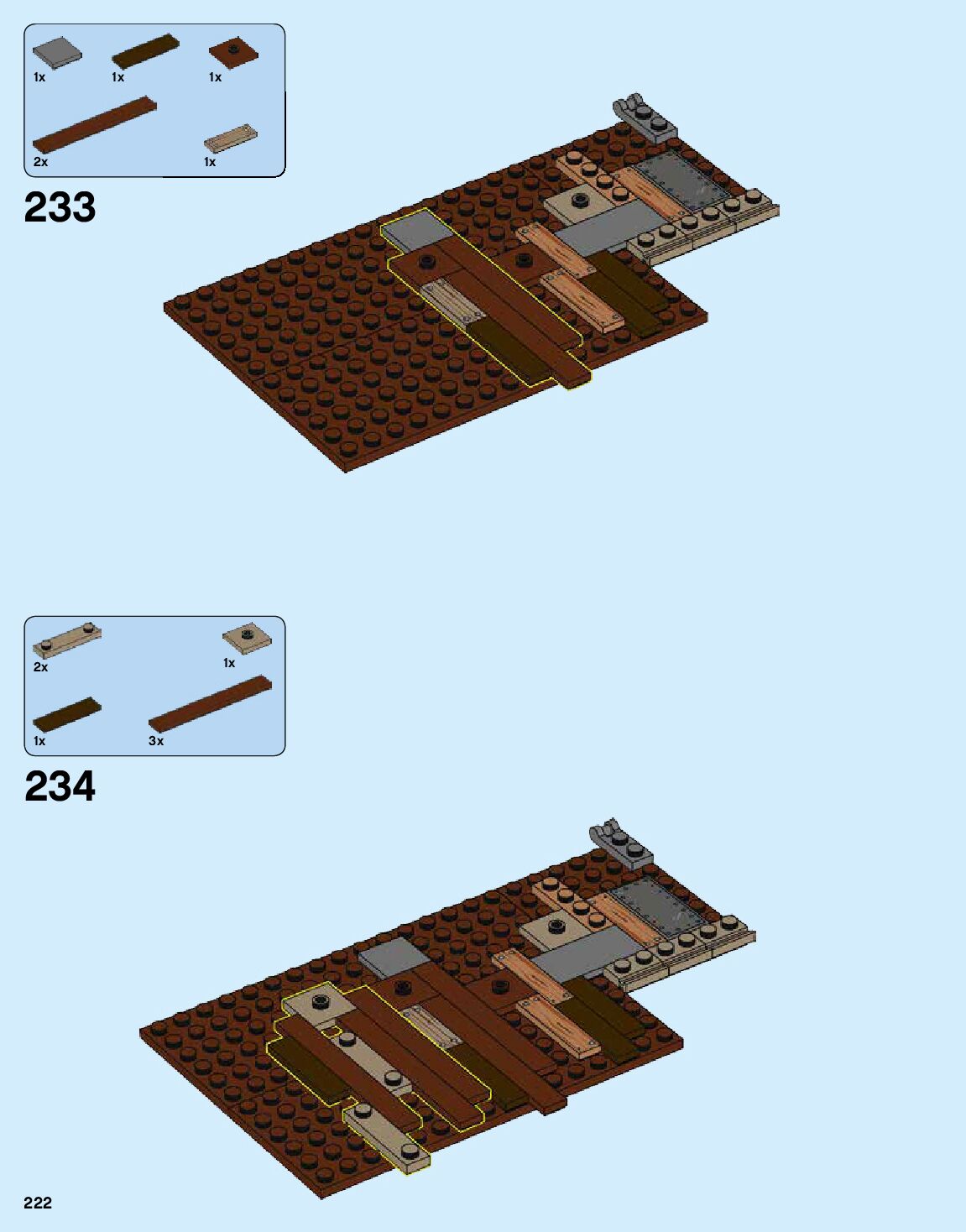 1x 1x 1x

2x 1x

233

2x 1x

1x 3x

234

222