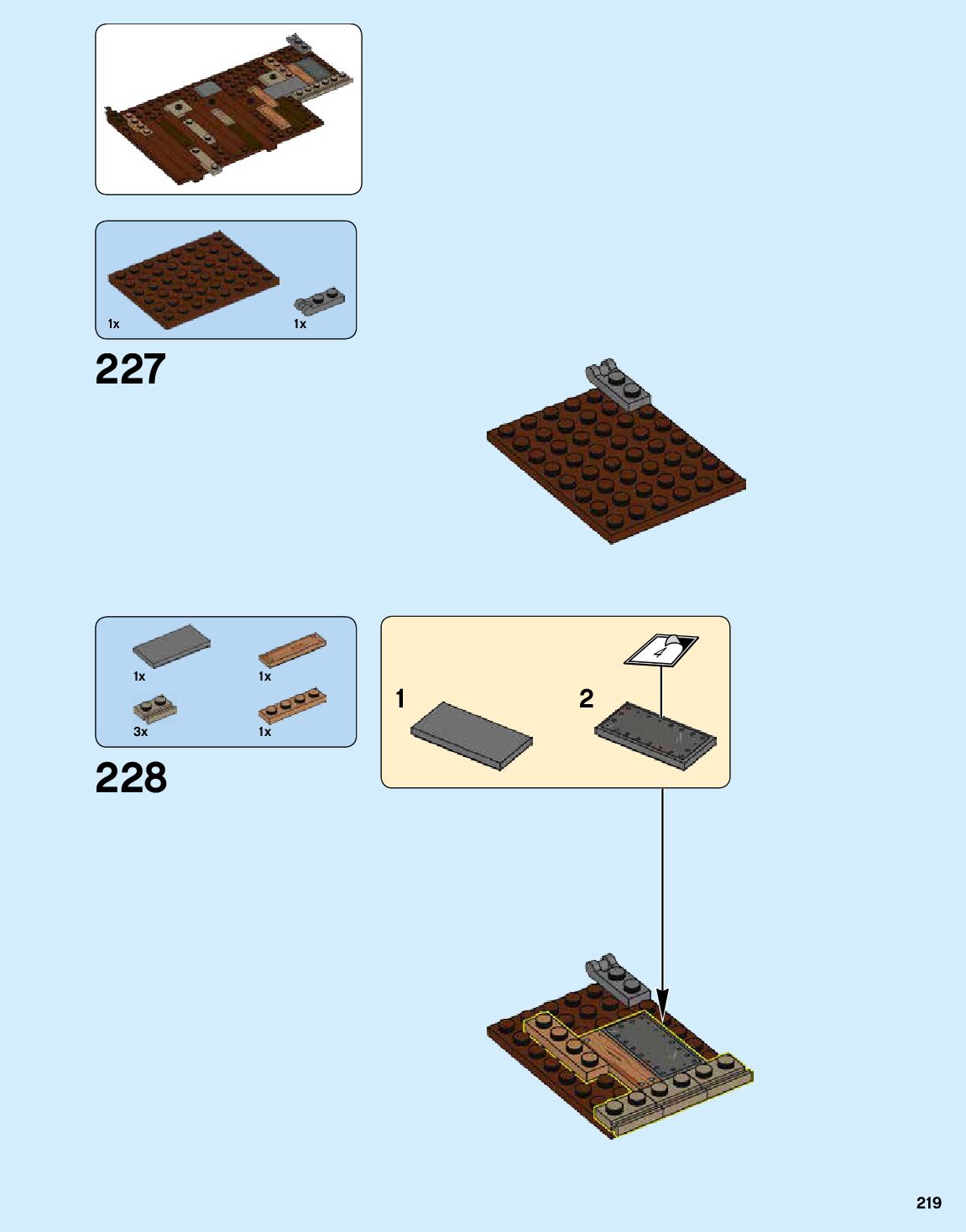 1x
1x

227

1x
1x
3x
1x

228

1
2
4

219