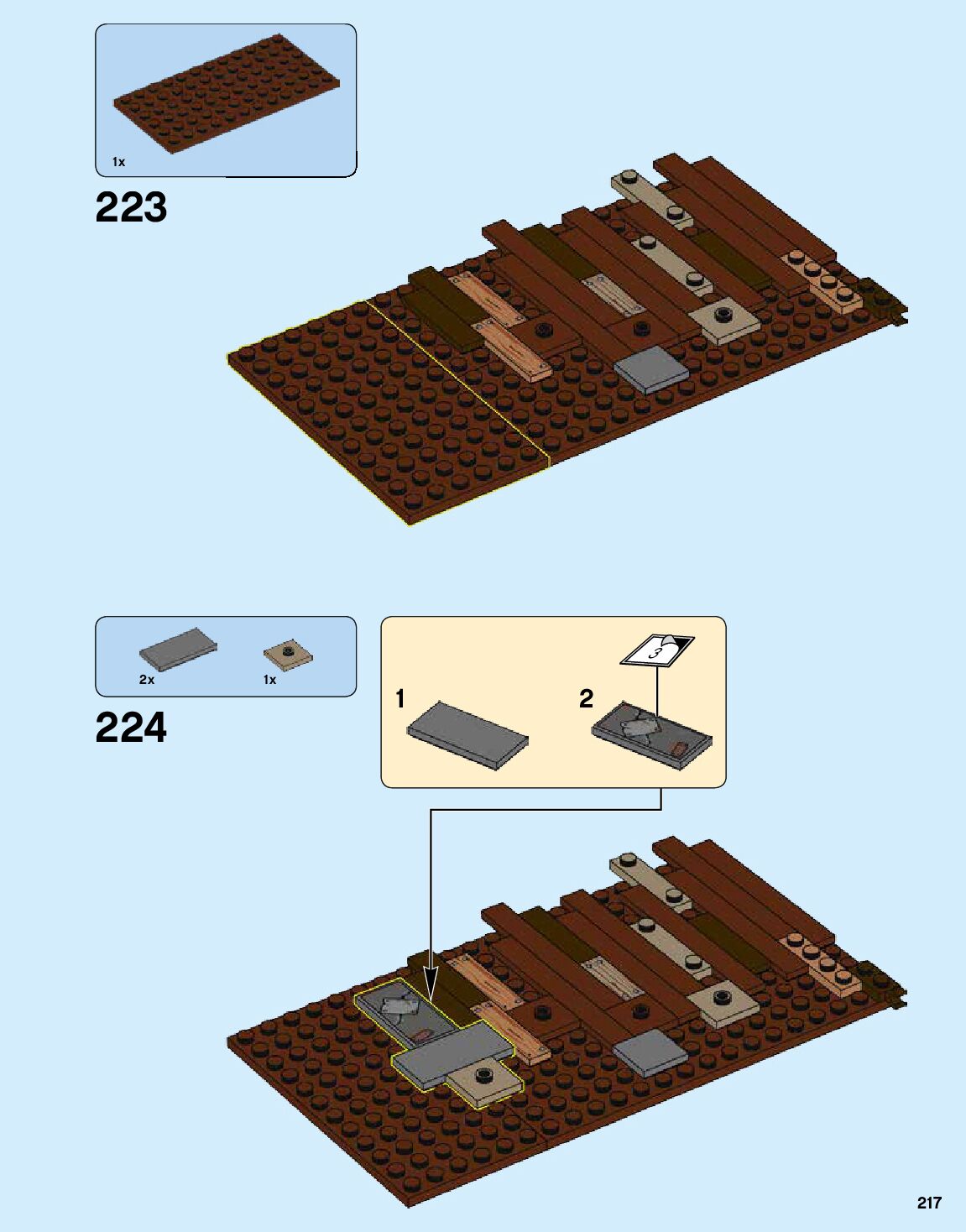 1x

223

2x 1x

224

1

2

3

217