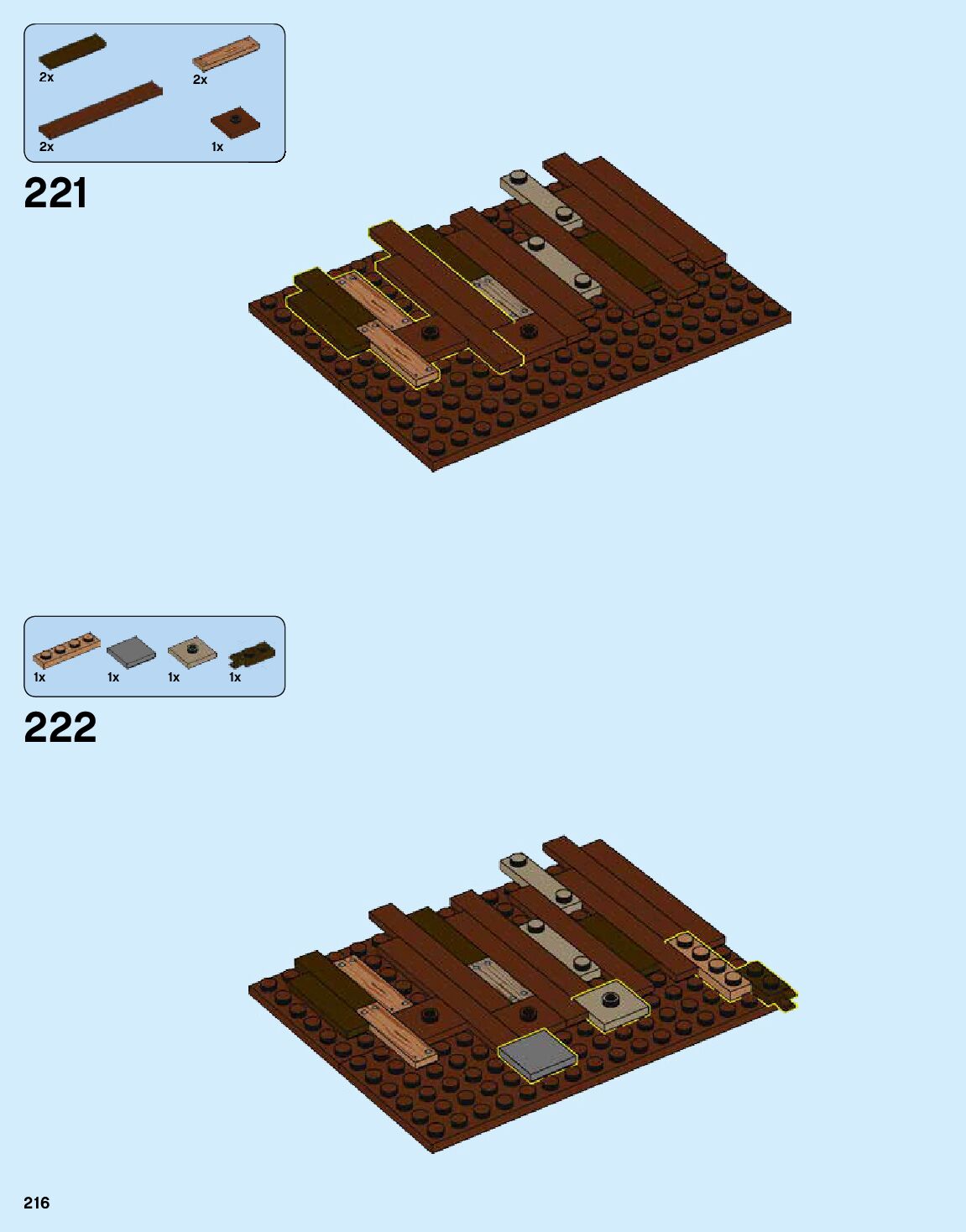 2x
2x
2x
1x

221

1x
1x
1x
1x

222

216