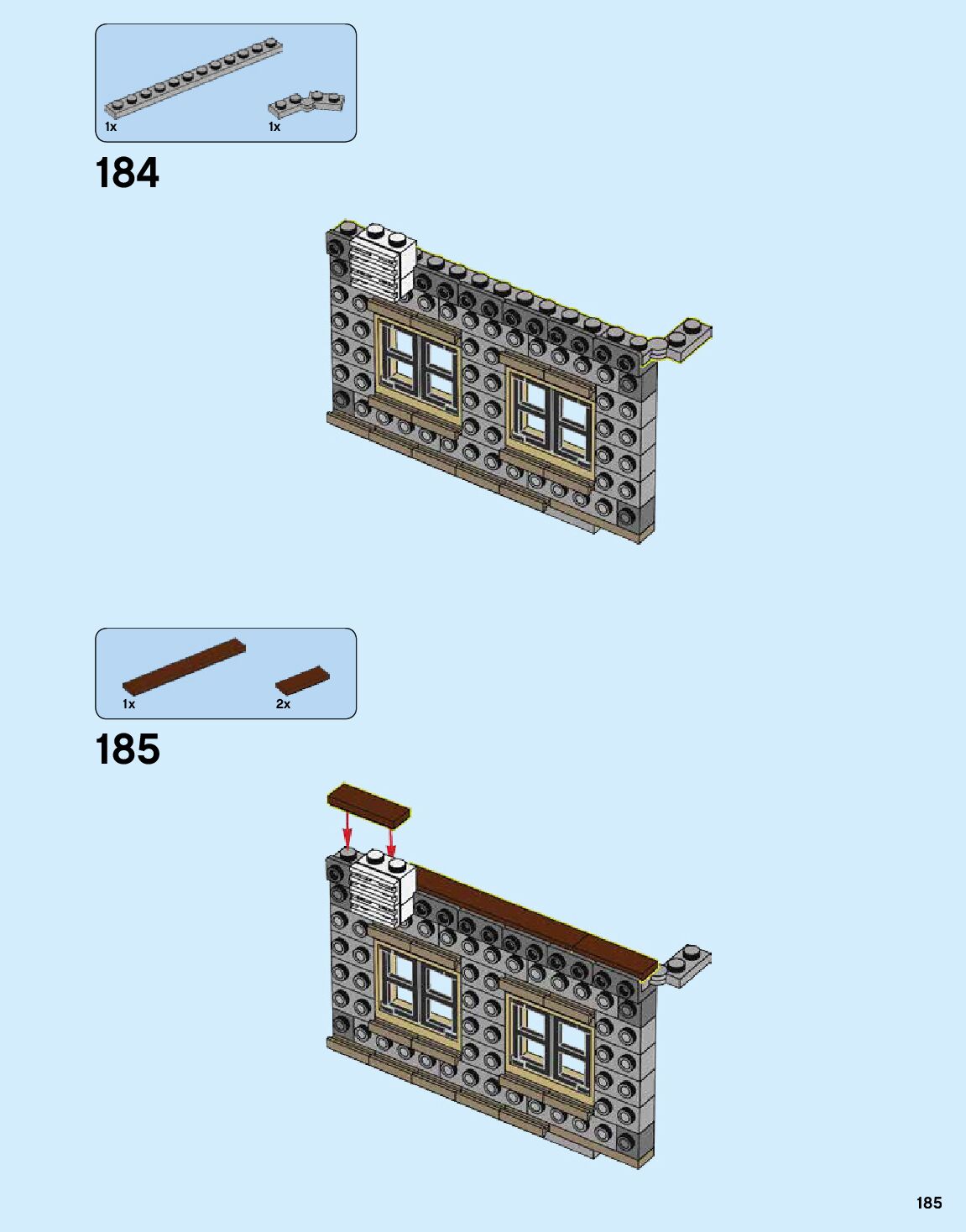 1x
1x

184

1x
2x

185

185