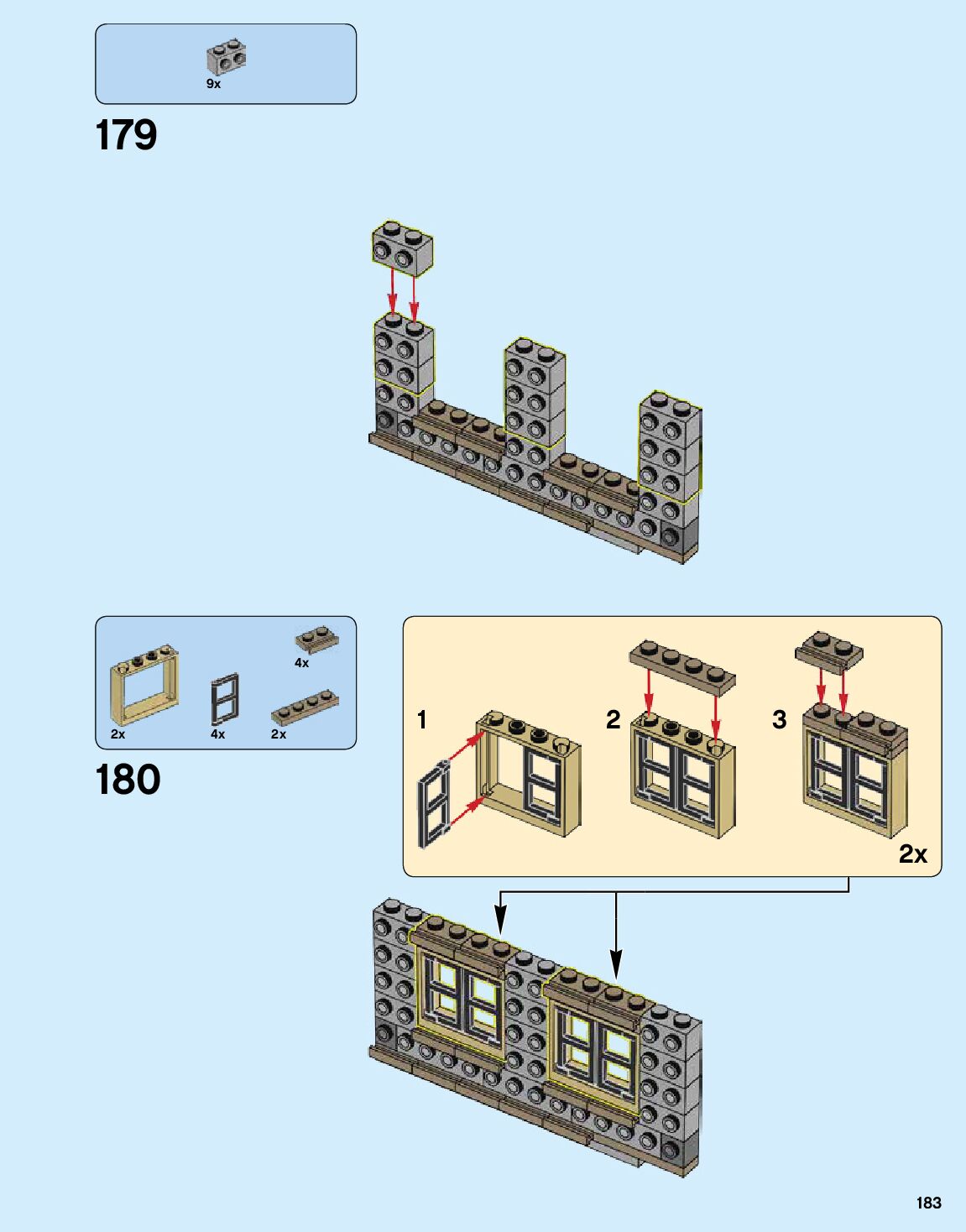 9x

179

4x

2x

4x

2x

180

1

2

3

2x

183